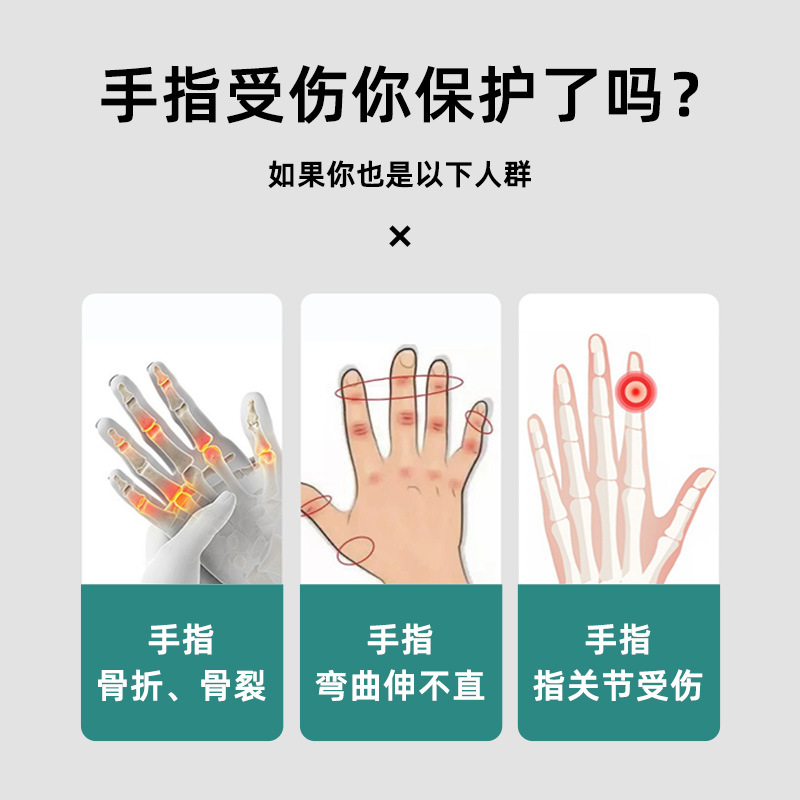 手指受伤你保护了吗？

如果你也是以下人群

×

手指
骨折、骨裂

手指
弯曲伸不直

手指
指关节受伤