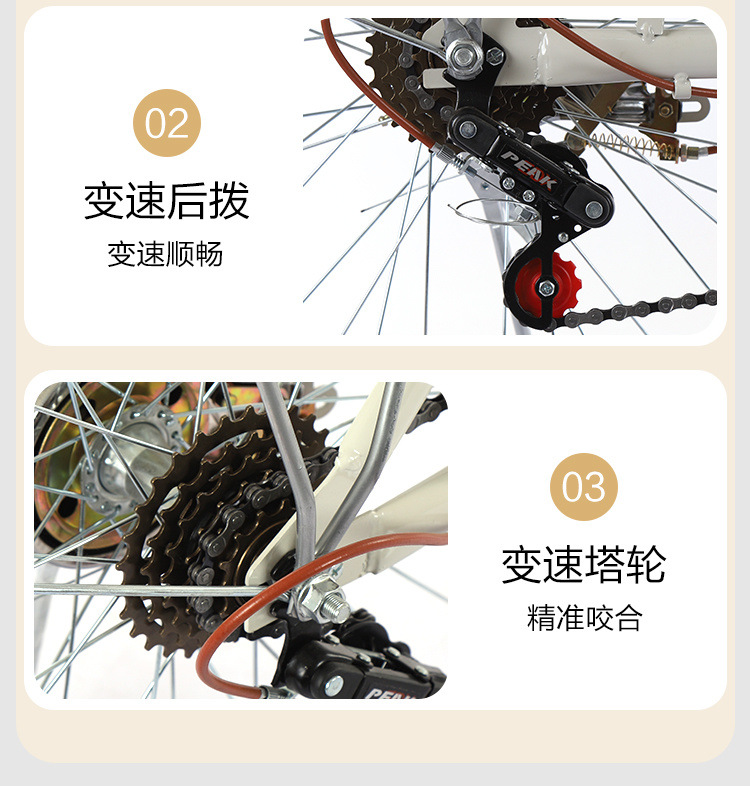 02

变速后拨

变速顺畅

PEAK

03

变速塔轮

精准咬合

PEAK