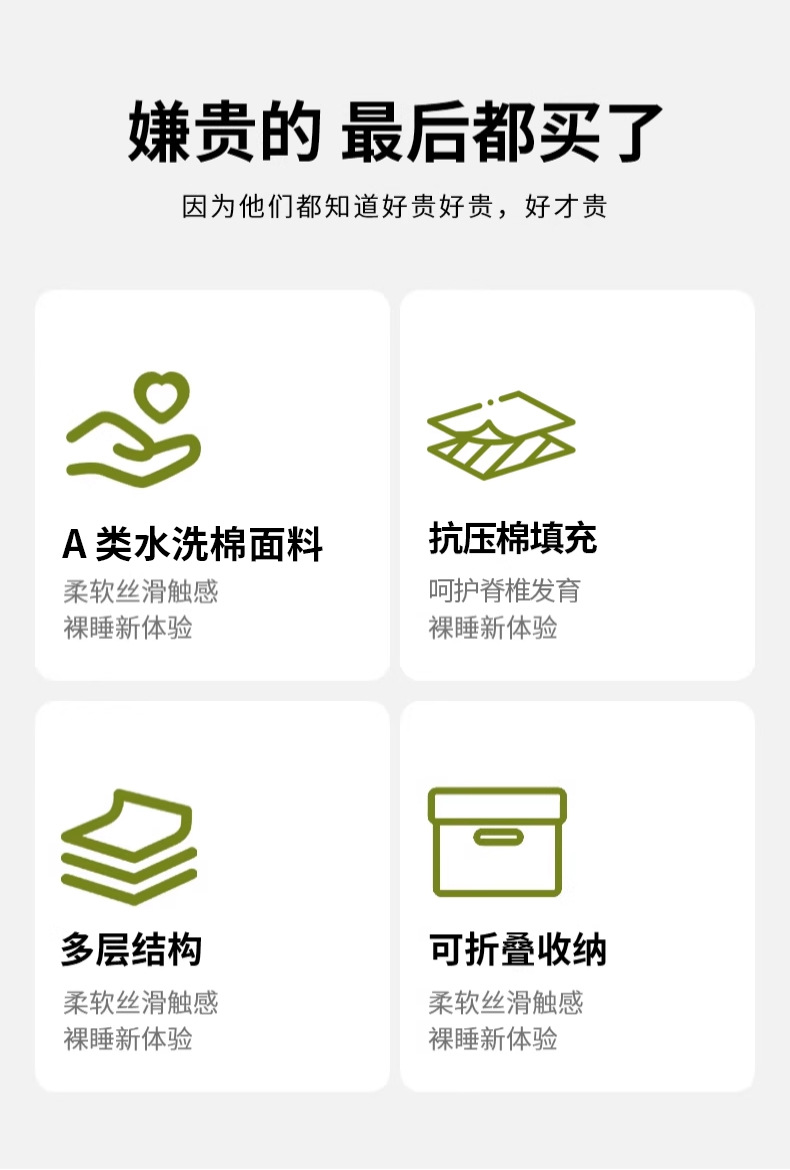 嫌贵的 最后都买了

因为他们都知道好贵好贵，好才贵

A类水洗棉面料

柔软丝滑触感
裸睡新体验

抗压棉填充

呵护脊椎发育
裸睡新体验

多层结构

柔软丝滑触感
裸睡新体验

可折叠收纳

柔软丝滑触感
裸睡新体验