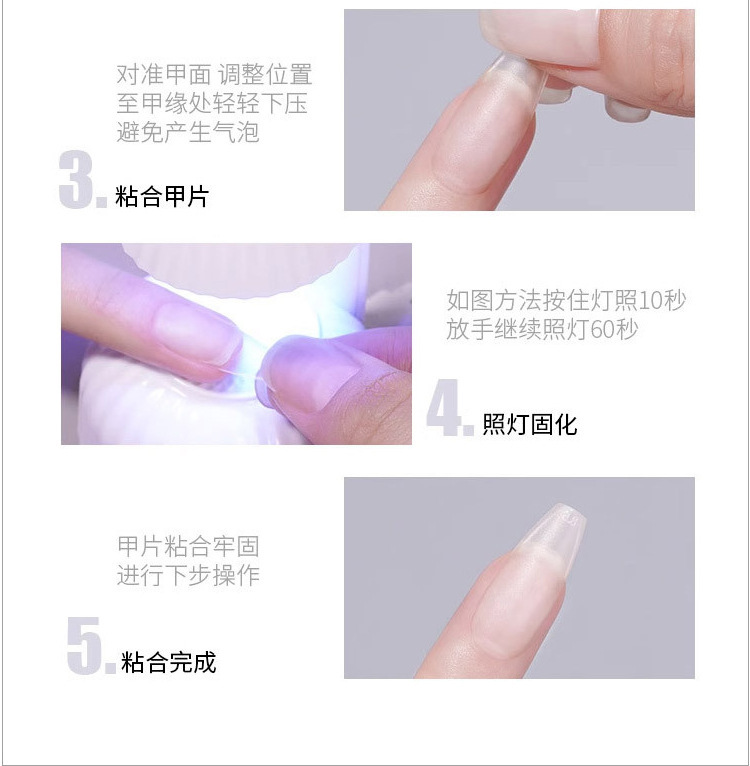 对准甲面 调整位置
至甲缘处轻轻下压
避免产生气泡

3. 粘合甲片

如图方法按住灯照10秒
放手继续照灯60秒

4. 照灯固化

甲片粘合牢固
进行下步操作

5. 粘合完成