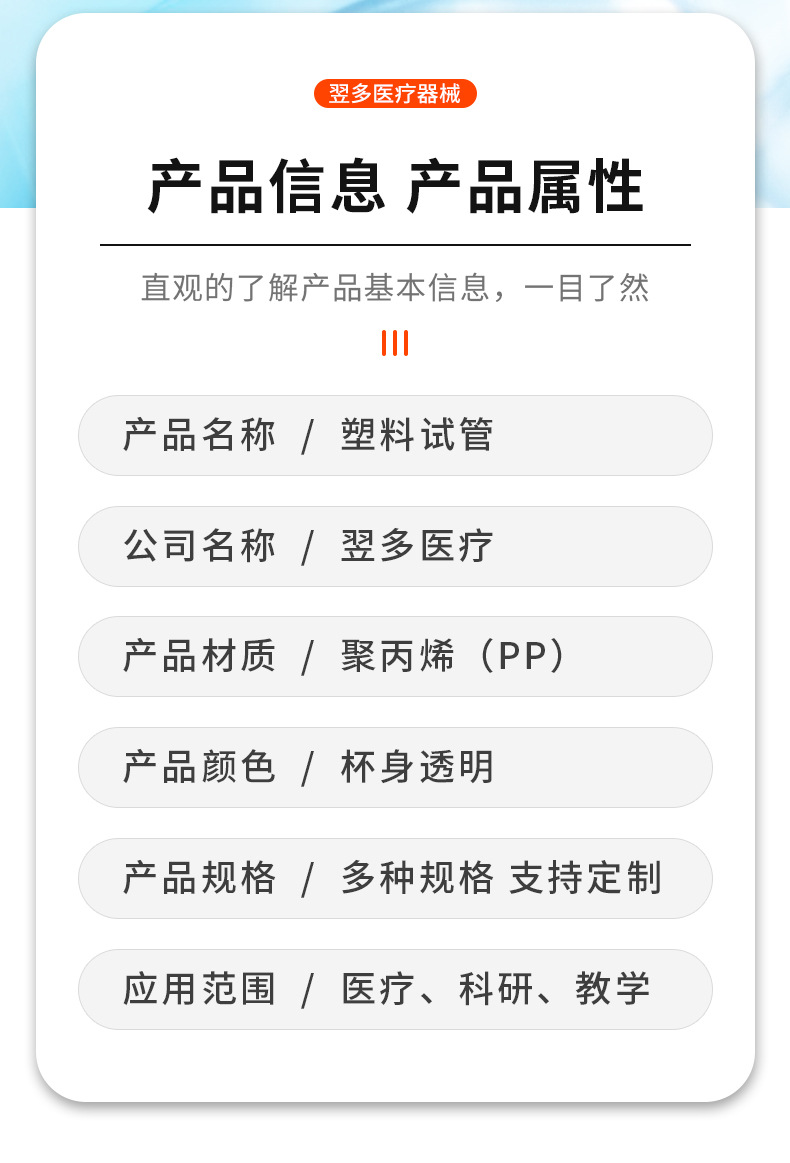 翌多医疗器械

产品信息 产品属性

直观的了解产品基本信息，一目了然

产品名称 / 塑料试管

公司名称 / 翌多医疗

产品材质 / 聚丙烯（PP）

产品颜色 / 杯身透明

产品规格 / 多种规格 支持定制

应用范围 / 医疗、科研、教学