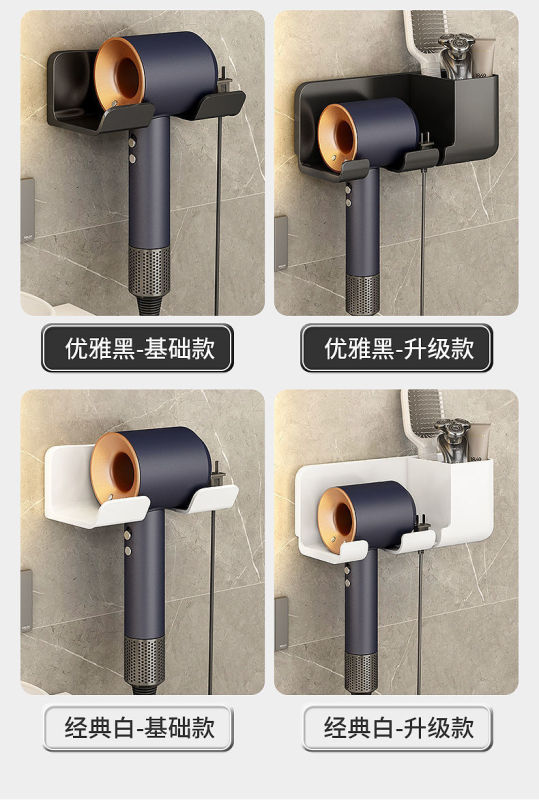 优雅黑-基础款

优雅黑-升级款

经典白-基础款

经典白-升级款