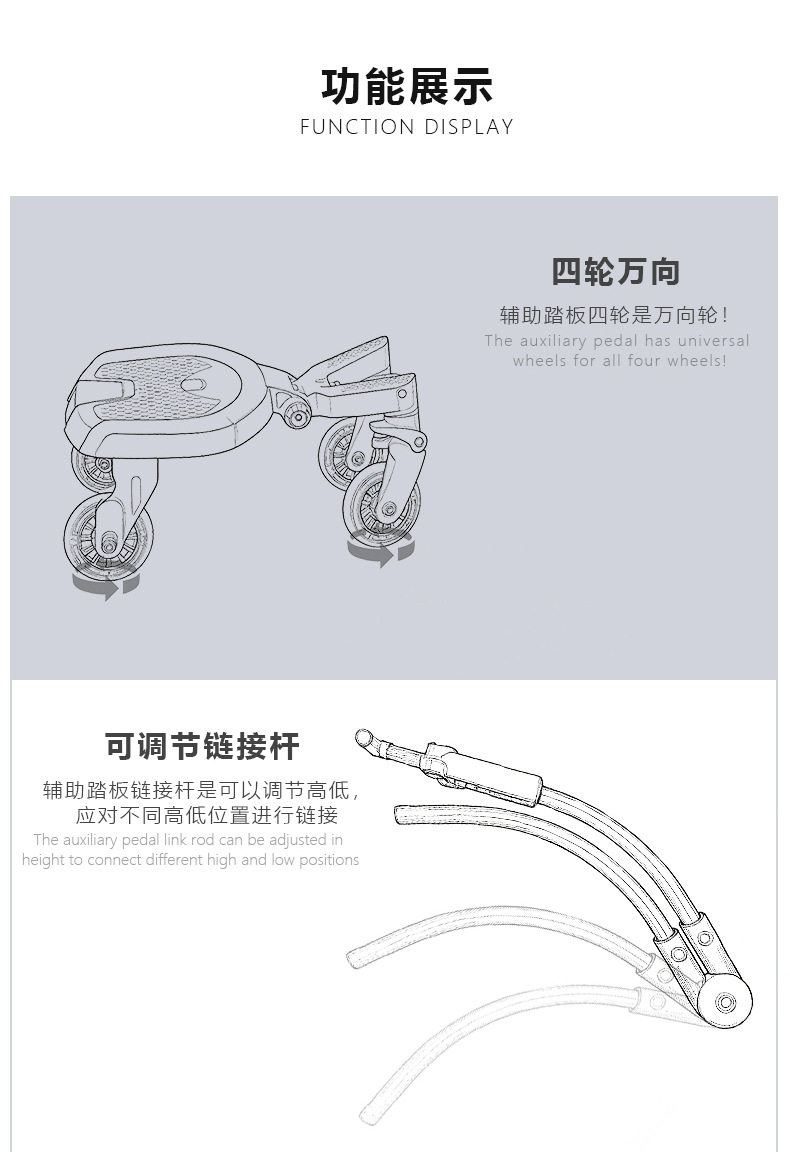 功能展示
FUNCTION DISPLAY

四轮万向

辅助踏板四轮是万向轮！
The auxiliary pedal has universal wheels for all four wheels!

可调节链接杆

辅助踏板链接杆是可以调节高低，应对不同高低位置进行链接
The auxiliary pedal link rod can be adjusted in height to connect different high and low positions