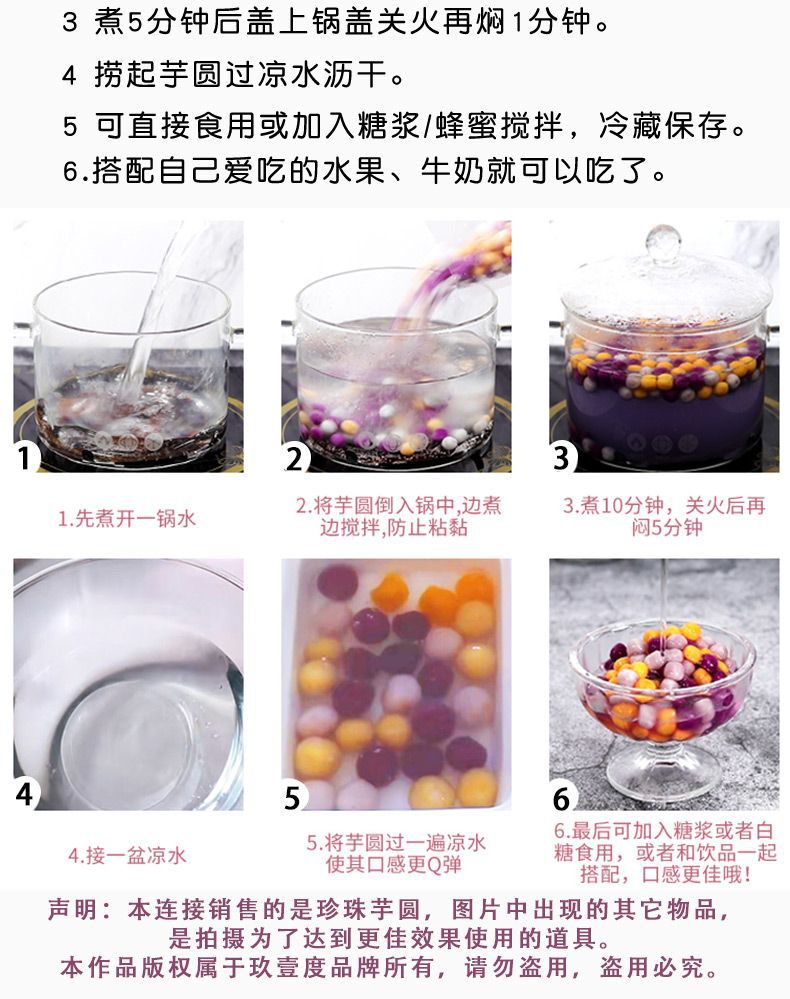 3 煮5分钟后盖上锅盖关火再焖1分钟。

4 捞起芋圆过凉水沥干。

5 可直接食用或加入糖浆/蜂蜜搅拌，冷藏保存。

6.搭配自己爱吃的水果、牛奶就可以吃了。

1

1.先煮开一锅水

2

2.将芋圆倒入锅中,边煮边搅拌,防止粘黏

3

3.煮10分钟，关火后再闷5分钟

4

4.接一盆凉水

5

5.将芋圆过一遍凉水使其口感更Q弹

6

6.最后可加入糖浆或者白糖食用，或者和饮品一起搭配，口感更佳哦!

声明：本连接销售的是珍珠芋圆，图片中出现的其它物品，是拍摄为了达到更佳效果使用的道具。
本作品版权属于玖壹度品牌所有，请勿盗用，盗用必究。