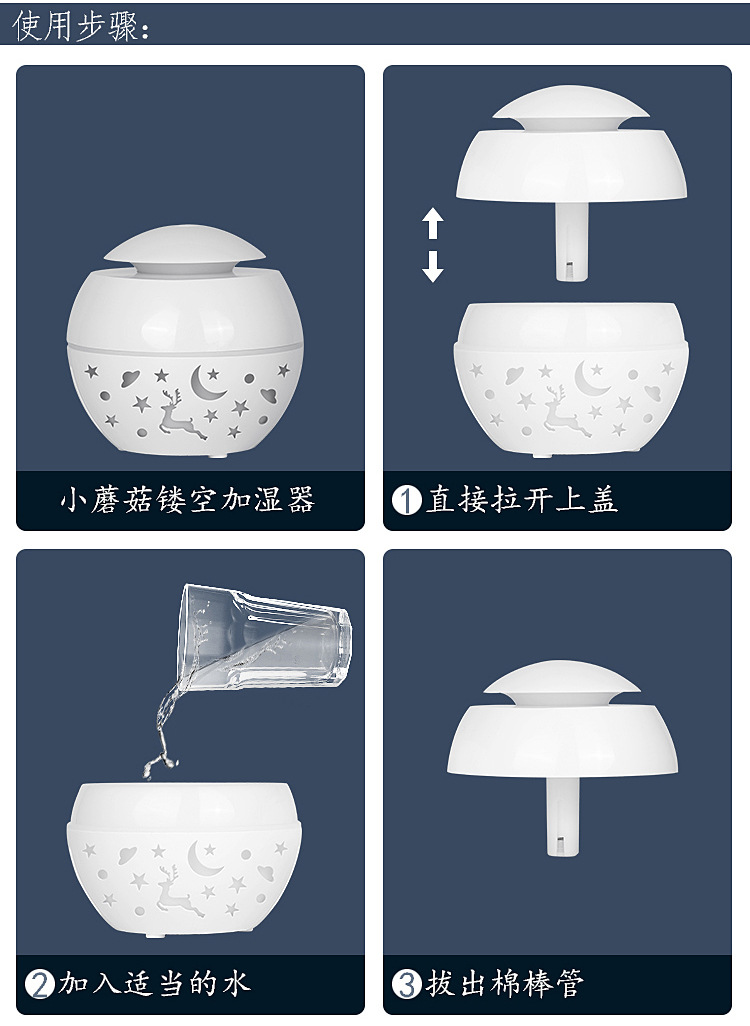 使用步骤:

小蘑菇镂空加湿器

1 直接拉开上盖

2 加入适当的水

3 拔出棉棒管