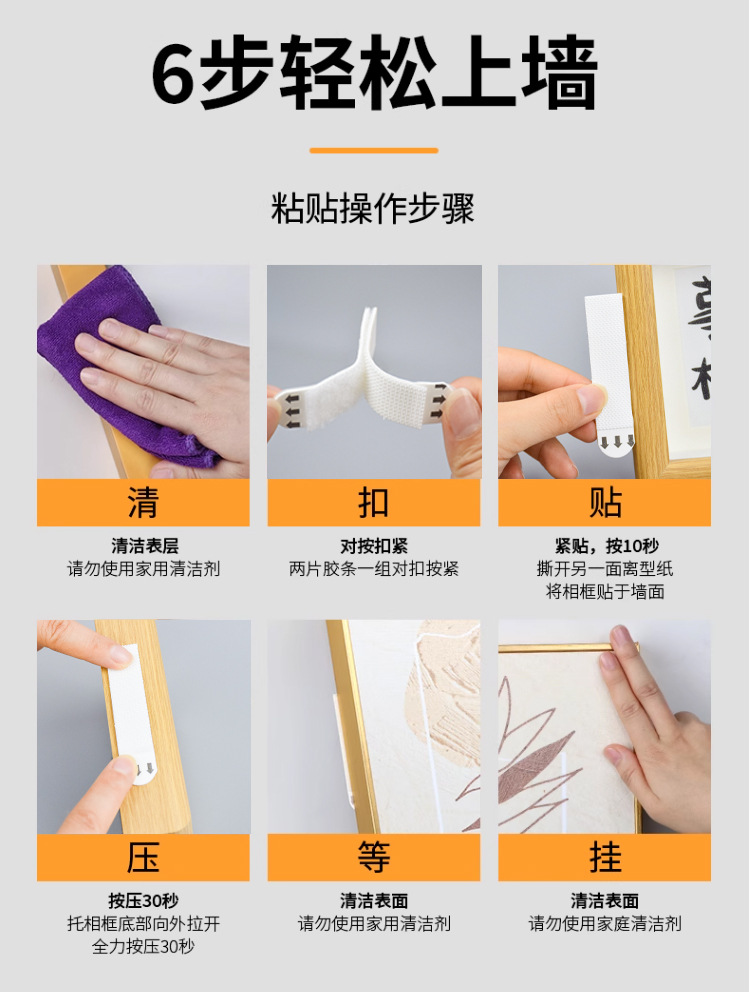 6步轻松上墙

粘贴操作步骤

清

清洁表层
请勿使用家用清洁剂

扣

对按扣紧
两片胶条一组对扣按紧

贴

紧贴，按10秒
撕开另一面离型纸
将相框贴于墙面

压

按压30秒
托相框底部向外拉开
全力按压30秒

等

清洁表面
请勿使用家用清洁剂

挂

清洁表面
请勿使用家庭清洁剂