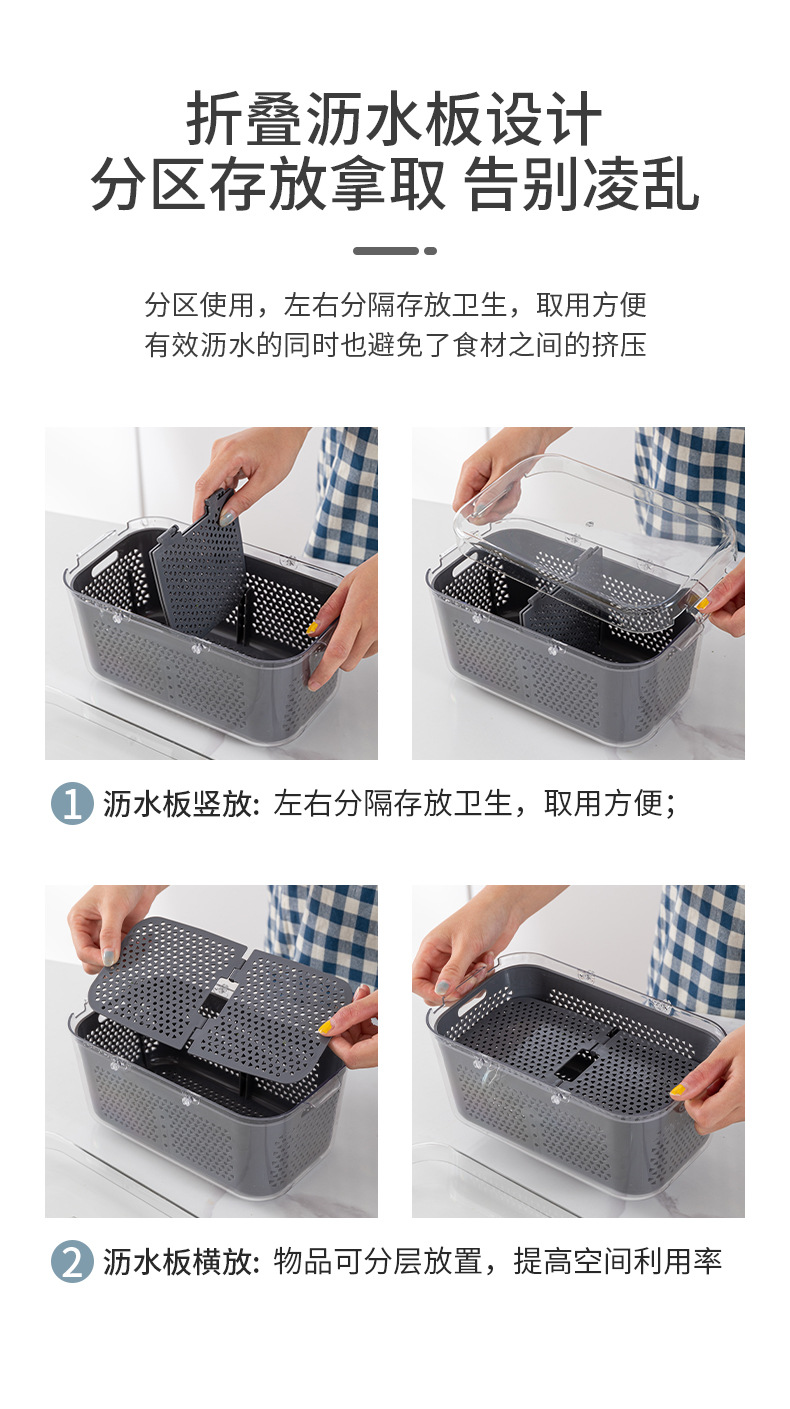 折叠沥水板设计
分区存放拿取 告别凌乱

分区使用，左右分隔存放卫生，取用方便
有效沥水的同时也避免了食材之间的挤压

1 沥水板竖放: 左右分隔存放卫生，取用方便；

2 沥水板横放: 物品可分层放置，提高空间利用率