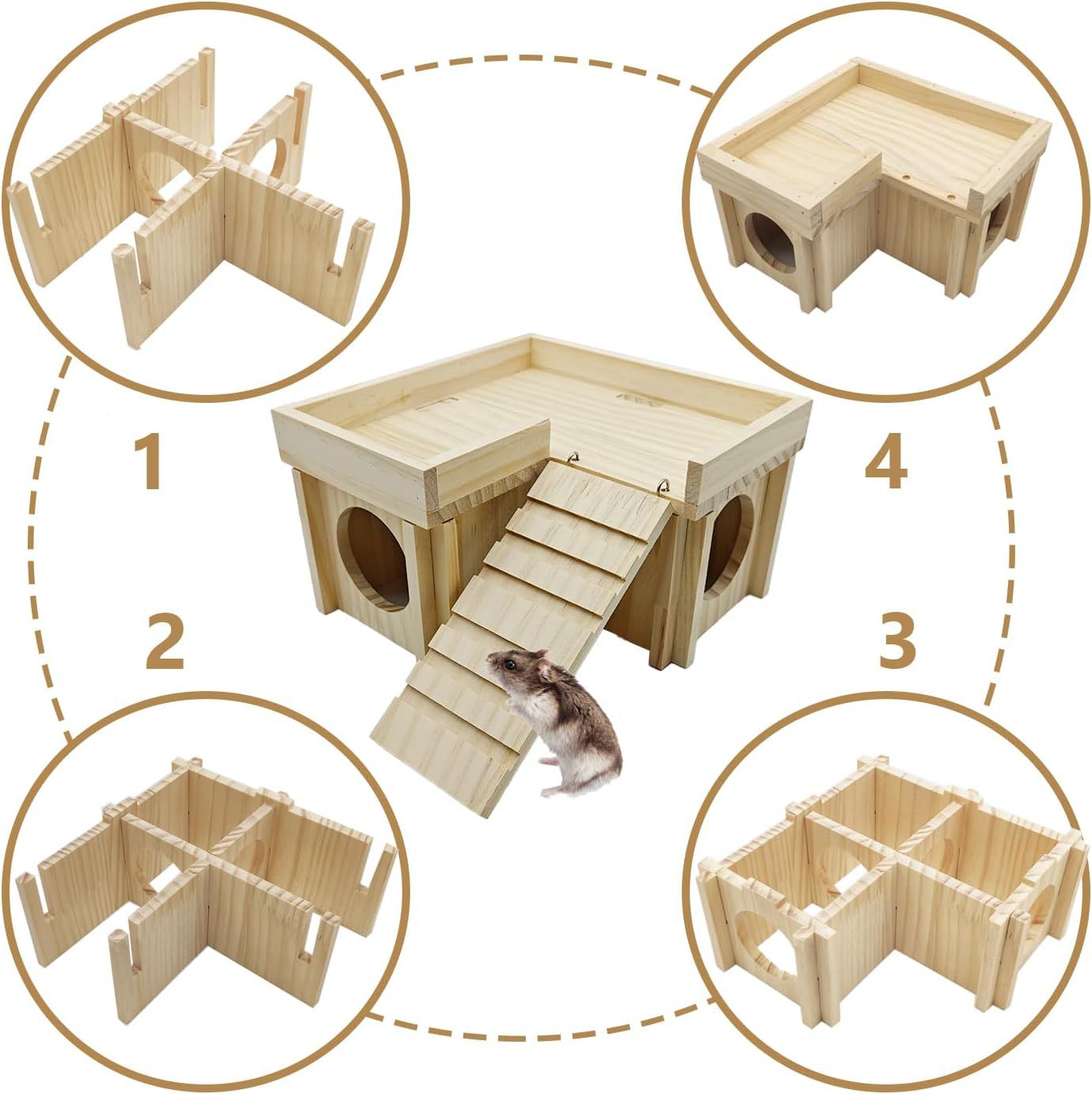 1

4

2

3