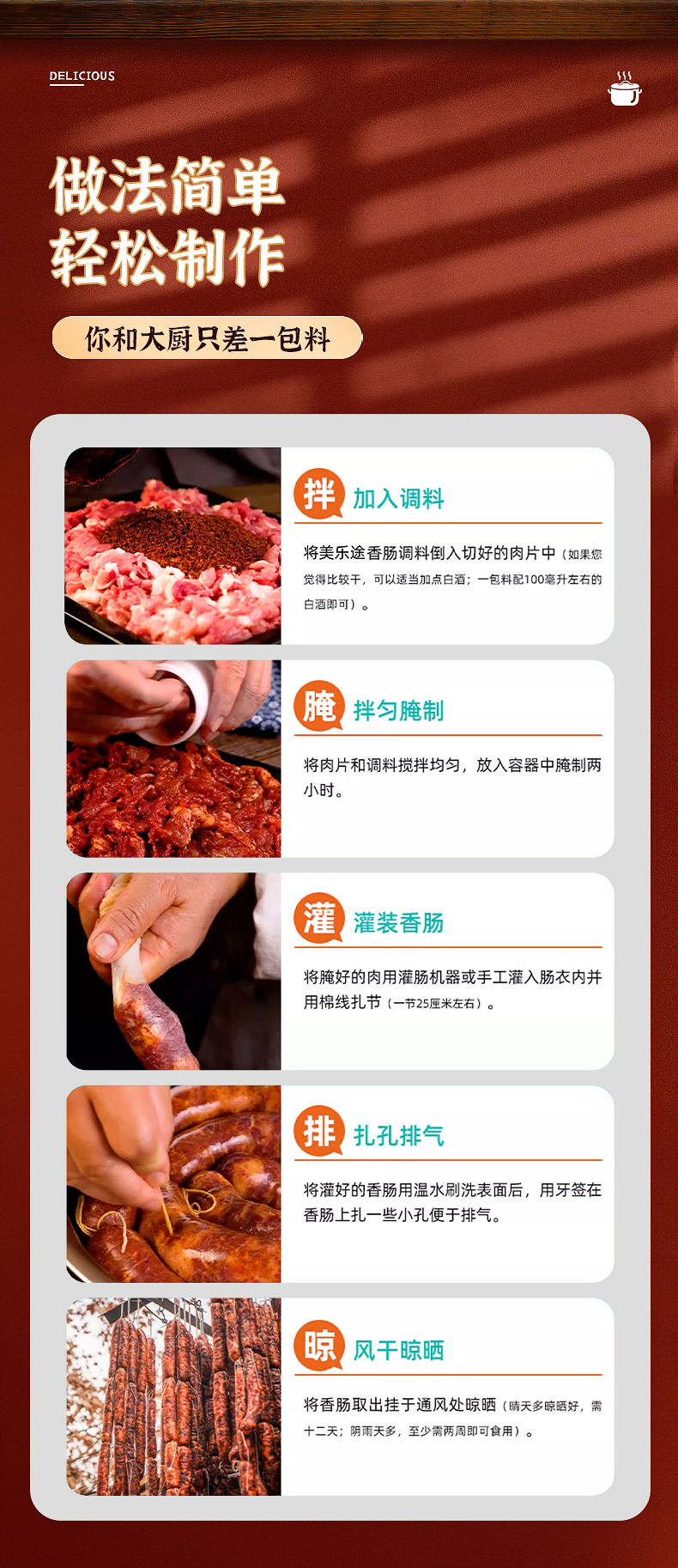 DELICIOUS

做法简单
轻松制作

你和大厨只差一包料

拌 加入调料

将美乐途香肠调料倒入切好的肉片中（如果您觉得比较干，可以适当加点白酒；一包料配100毫升左右的白酒即可）。

腌 拌匀腌制

将肉片和调料搅拌均匀，放入容器中腌制两小时。

灌 灌装香肠

将腌好的肉用灌肠机器或手工灌入肠衣内并用棉线扎节（一节25厘米左右）。

排 扎孔排气

将灌好的香肠用温水刷洗表面后，用牙签在香肠上扎一些小孔便于排气。

晾 风干晾晒

将香肠取出挂于通风处晾晒（晴天多晾晒好，需十二天；阴雨天多，至少需两周即可食用）。