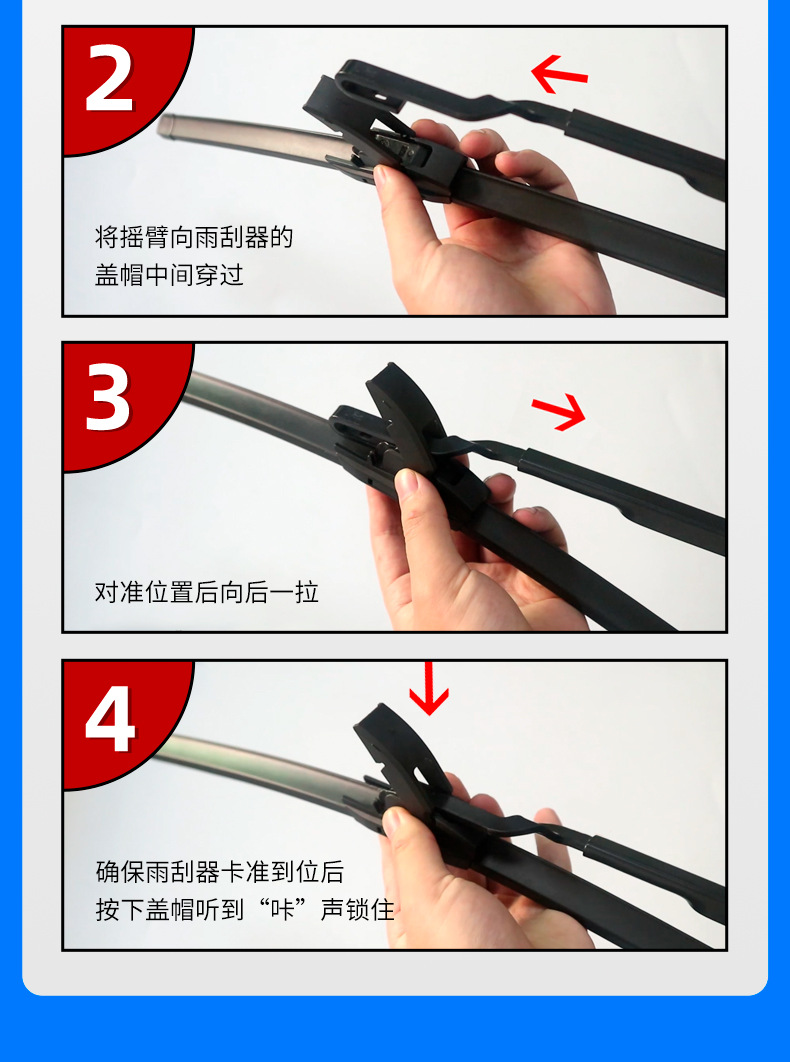 2

将摇臂向雨刮器的
盖帽中间穿过

3

对准位置后向后一拉

4

确保雨刮器卡准到位后
按下盖帽听到“咔”声锁住