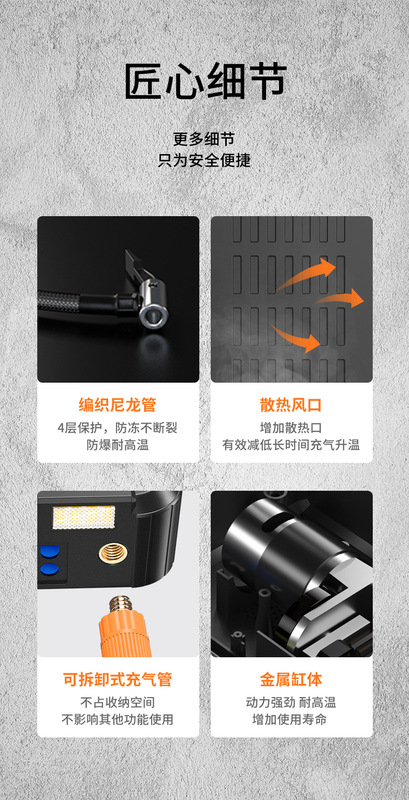 匠心细节

更多细节
只为安全便捷

编织尼龙管

4层保护，防冻不断裂
防爆耐高温

散热风口

增加散热口
有效减低长时间充气升温

可拆卸式充气管

不占收纳空间
不影响其他功能使用

金属缸体

动力强劲 耐高温
增加使用寿命