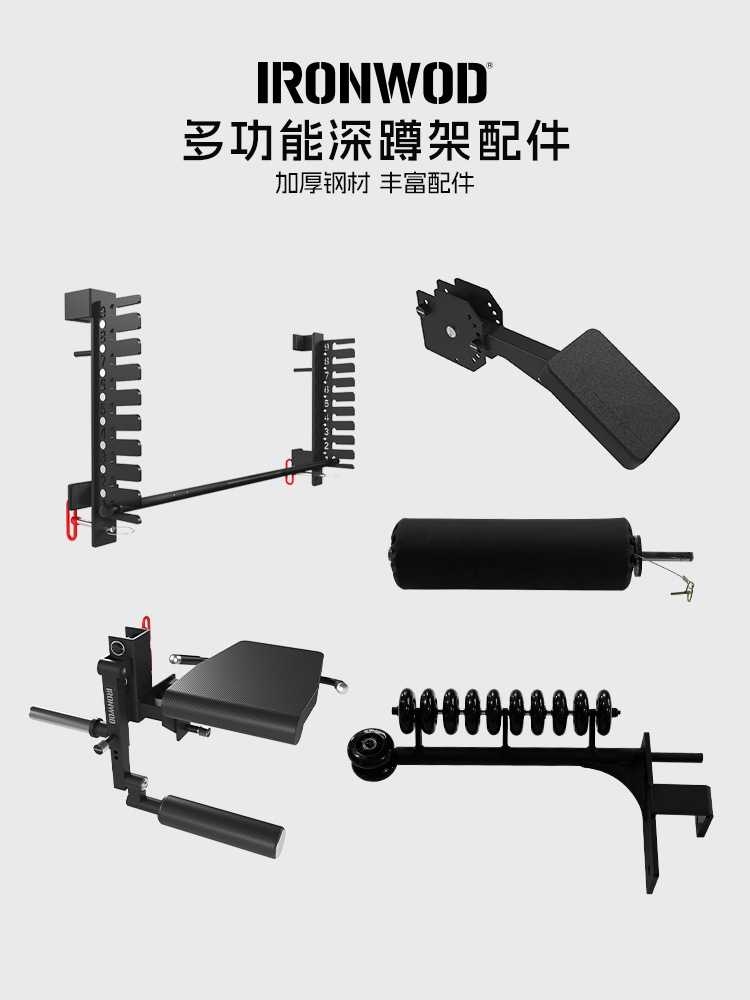 IRONWOD®

多功能深蹲架配件

加厚钢材 丰富配件

IRONWOD