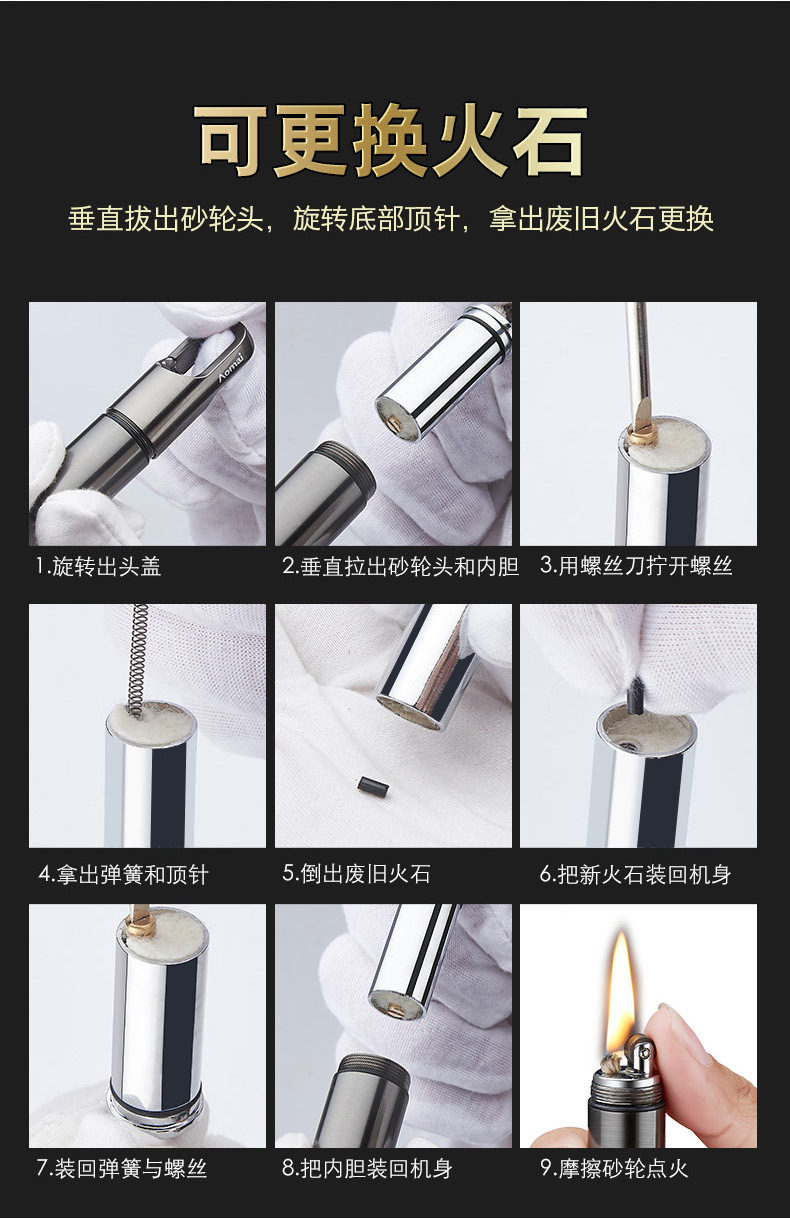 可更换火石

垂直拔出砂轮头，旋转底部顶针，拿出废旧火石更换

Aomai

1.旋转出头盖

2.垂直拉出砂轮头和内胆

3.用螺丝刀拧开螺丝

4.拿出弹簧和顶针

5.倒出废旧火石

6.把新火石装回机身

7.装回弹簧与螺丝

8.把内胆装回机身

9.摩擦砂轮点火