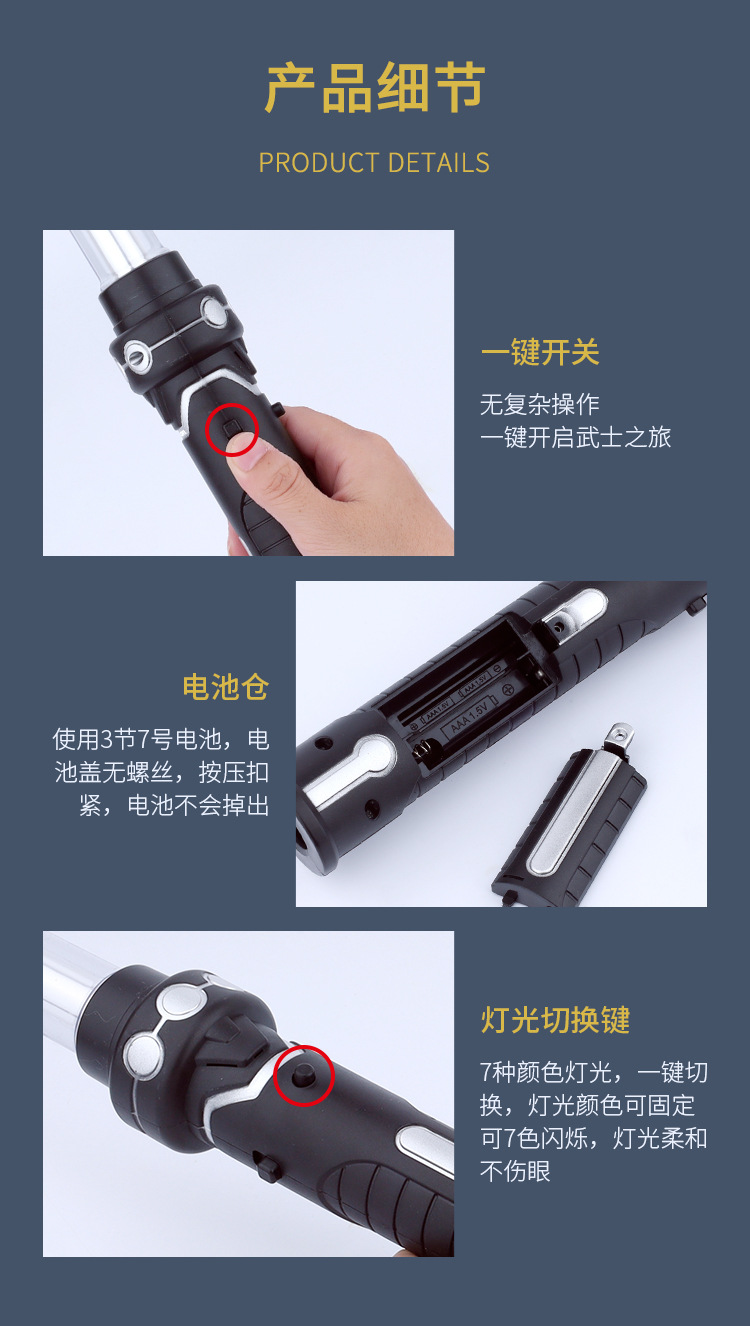 产品细节

PRODUCT DETAILS

一键开关

无复杂操作
一键开启武士之旅

电池仓

使用3节7号电池，电池盖无螺丝，按压扣紧，电池不会掉出

AAA 1.5V

AAA 1.5V

AAA 1.5V

灯光切换键

7种颜色灯光，一键切换，灯光颜色可固定可7色闪烁，灯光柔和不伤眼