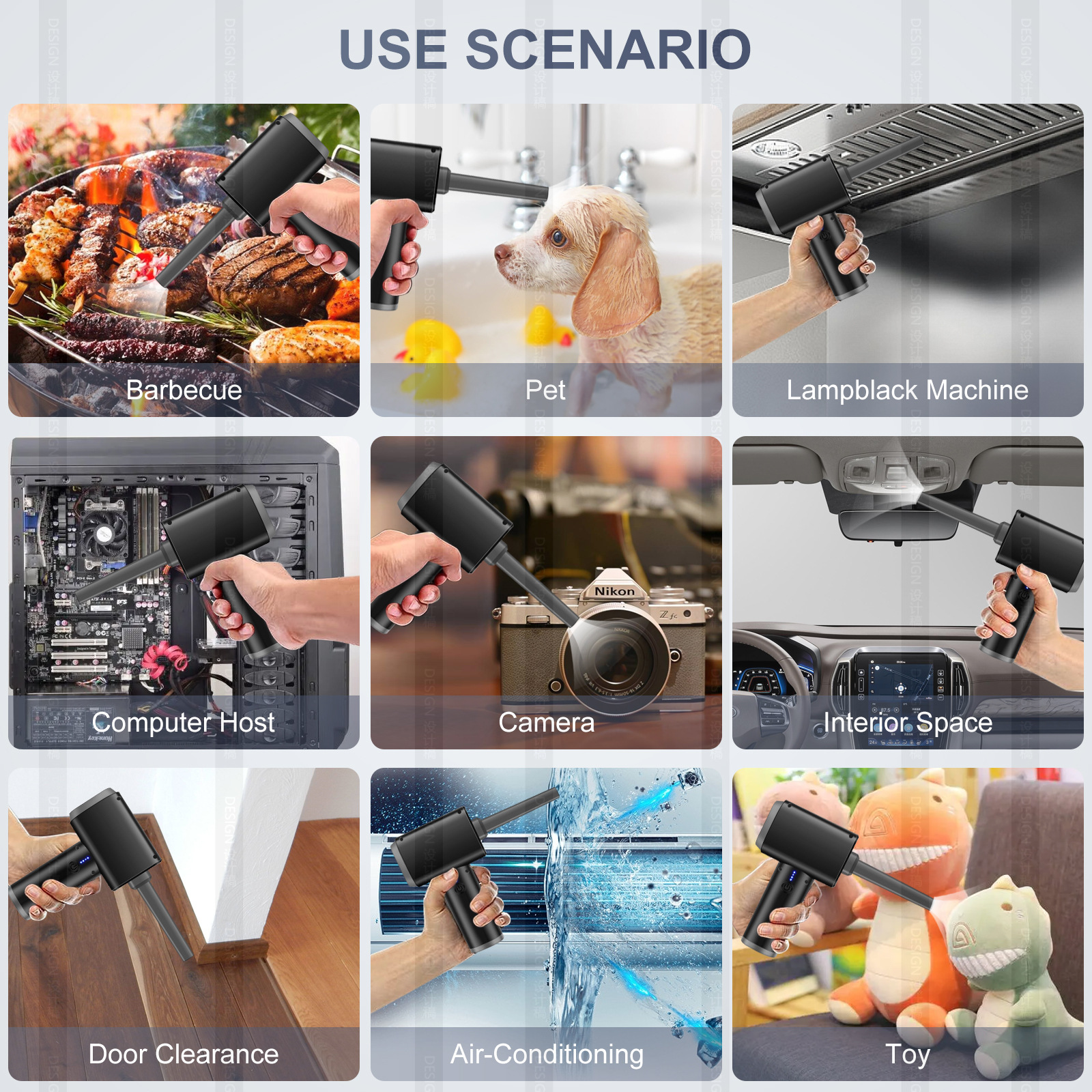 USE SCENARIO

Barbecue

Pet

Lampblack Machine

Computer Host

Nikon

Camera

Interior Space

Door Clearance

Air-Conditioning

Toy