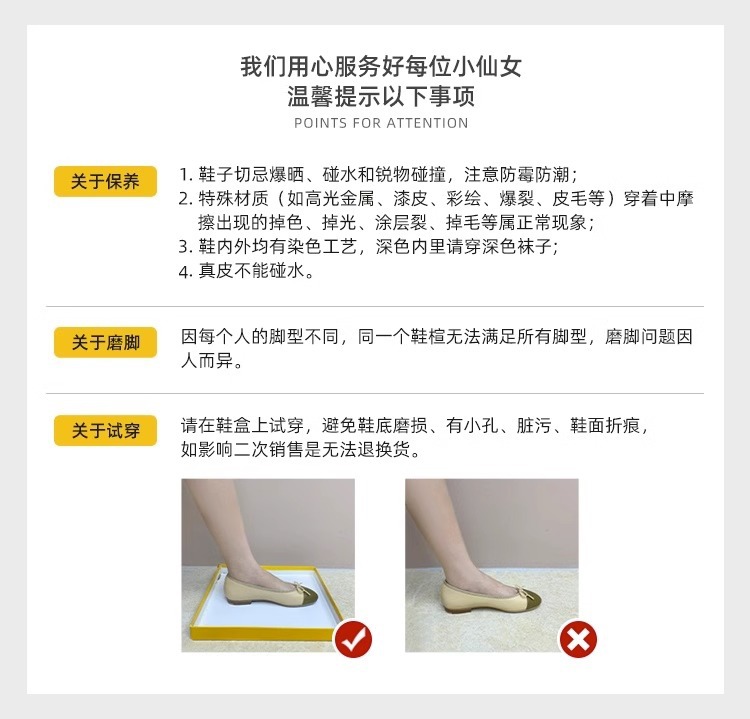 我们用心服务好每位小仙女
温馨提示以下事项
POINTS FOR ATTENTION

关于保养

1. 鞋子切忌爆晒、碰水和锐物碰撞，注意防霉防潮；
2. 特殊材质（如高光金属、漆皮、彩绘、爆裂、皮毛等）穿着中摩擦出现的掉色、掉光、涂层裂、掉毛等属正常现象；
3. 鞋内外均有染色工艺，深色内里请穿深色袜子；
4. 真皮不能碰水。

关于磨脚

因每个人的脚型不同，同一个鞋楦无法满足所有脚型，磨脚问题因人而异。

关于试穿

请在鞋盒上试穿，避免鞋底磨损、有小孔、脏污、鞋面折痕，如影响二次销售是无法退换货。