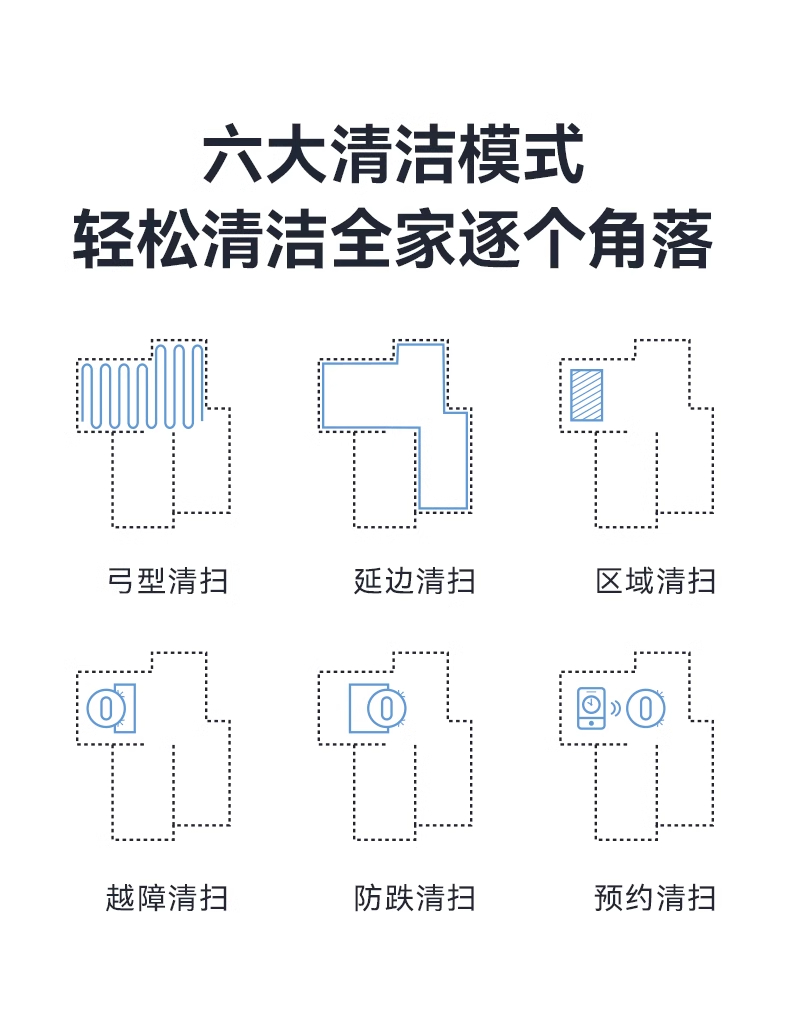 六大清洁模式
轻松清洁全家逐个角落

弓型清扫

延边清扫

区域清扫

越障清扫

防跌清扫

预约清扫