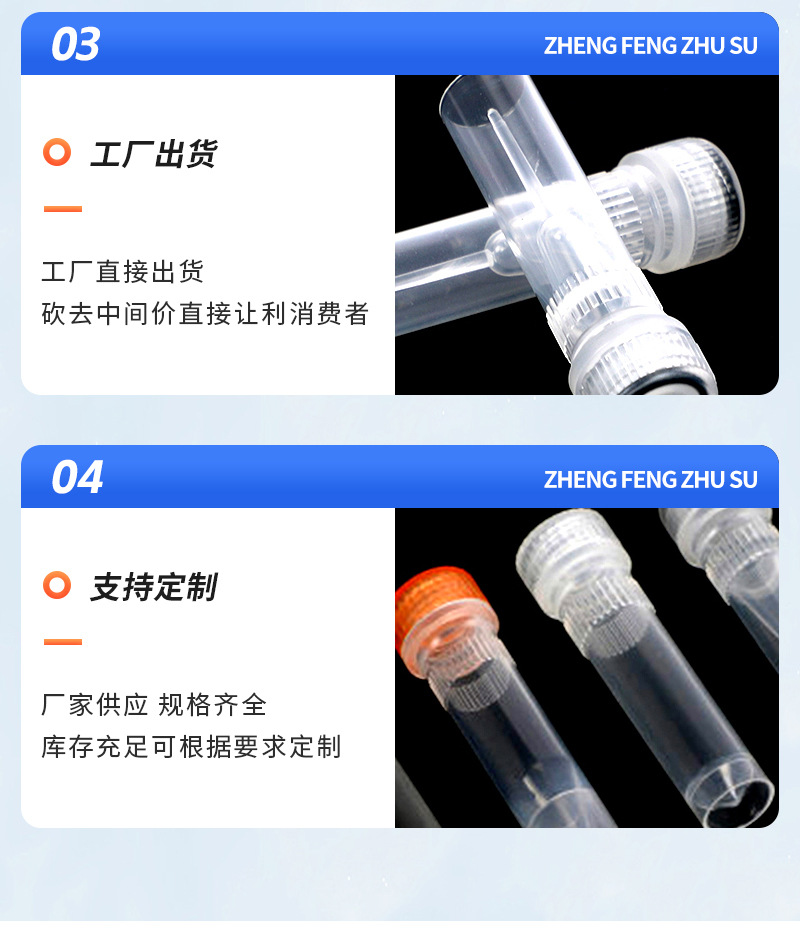 03

ZHENG FENG ZHU SU

工厂出货

工厂直接出货
砍去中间价直接让利消费者

04

ZHENG FENG ZHU SU

支持定制

厂家供应 规格齐全
库存充足可根据要求定制