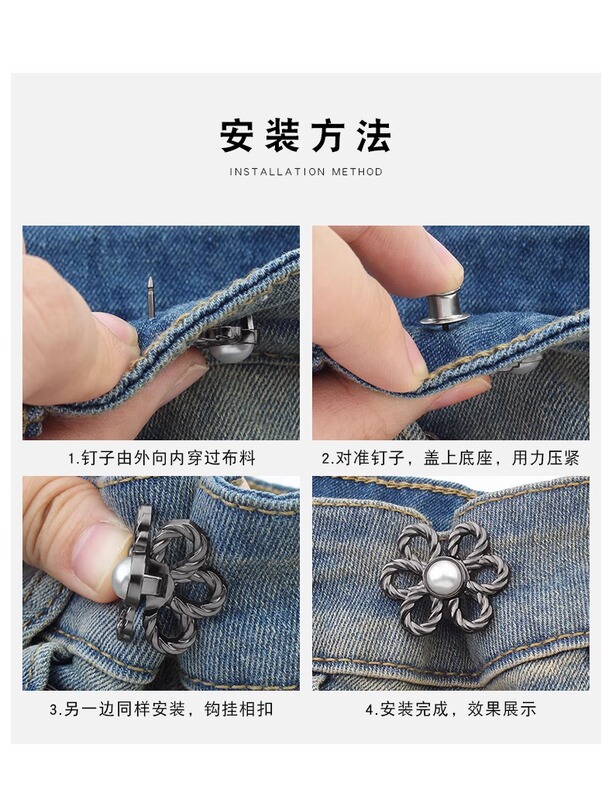 安装方法

INSTALLATION METHOD

1.钉子由外向内穿过布料

2.对准钉子，盖上底座，用力压紧

3.另一边同样安装，钩挂相扣

4.安装完成，效果展示