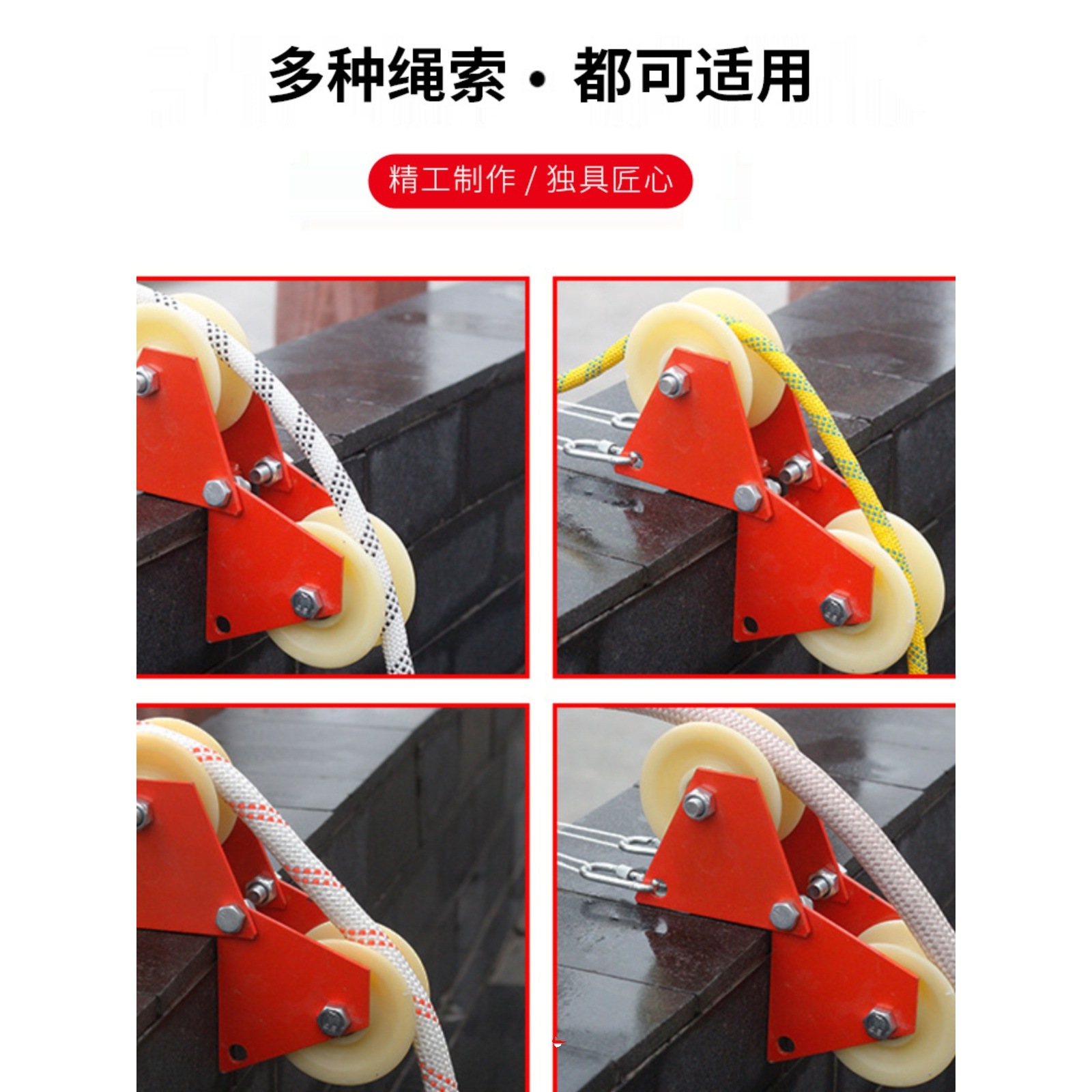 多种绳索 · 都可适用

精工制作 / 独具匠心