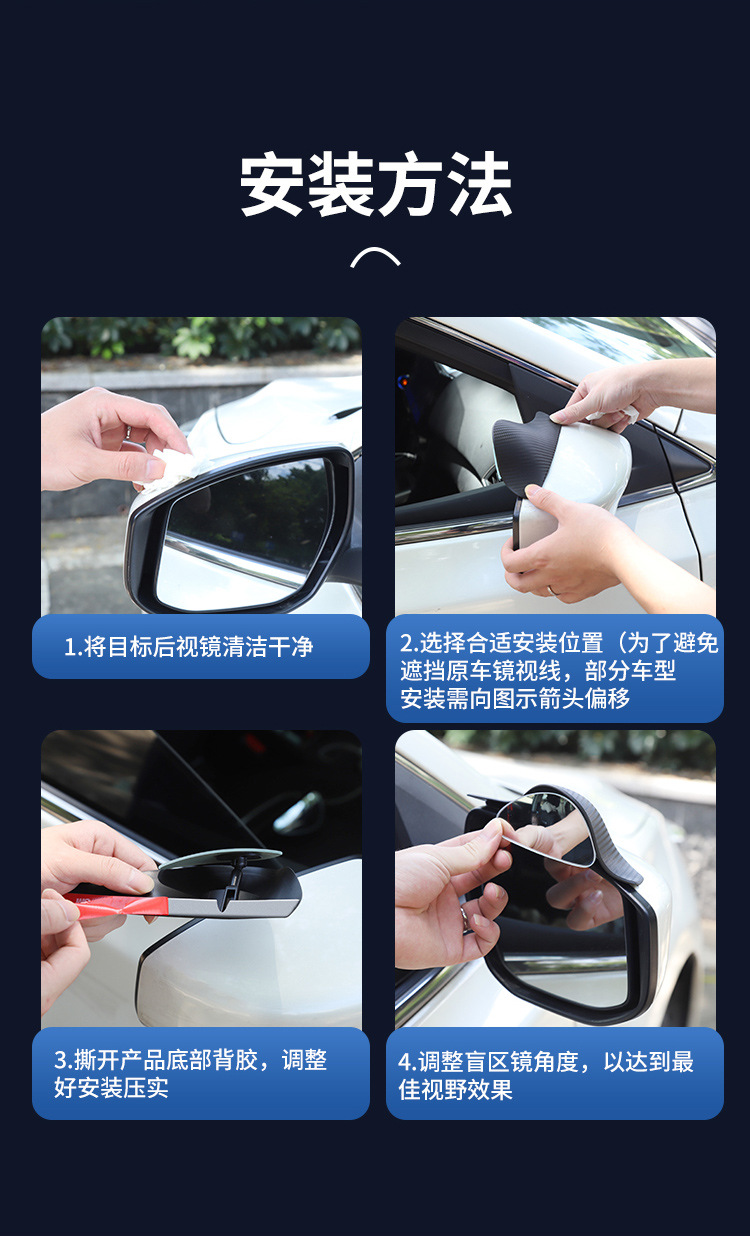 安装方法

1.将目标后视镜清洁干净

2.选择合适安装位置（为了避免遮挡原车镜视线，部分车型安装需向图示箭头偏移

3.撕开产品底部背胶，调整好安装压实

4.调整盲区镜角度，以达到最佳视野效果