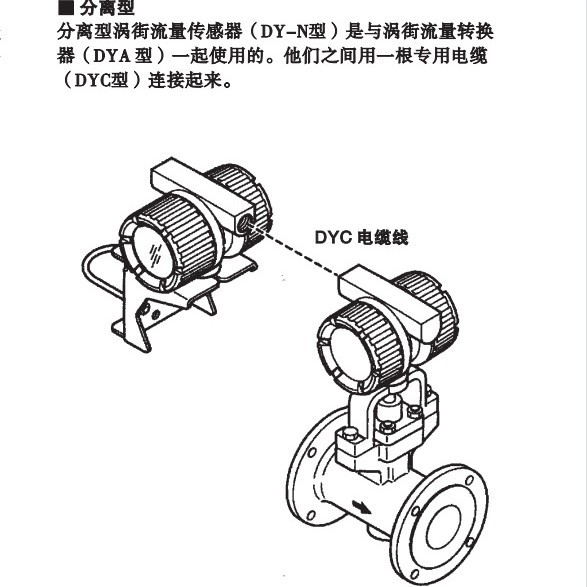 ■ 分离型

分离型涡街流量传感器（DY-N型）是与涡街流量转换器（DYA 型）一起使用的。他们之间用一根专用电缆（DYC型）连接起来。

DYC 电缆线