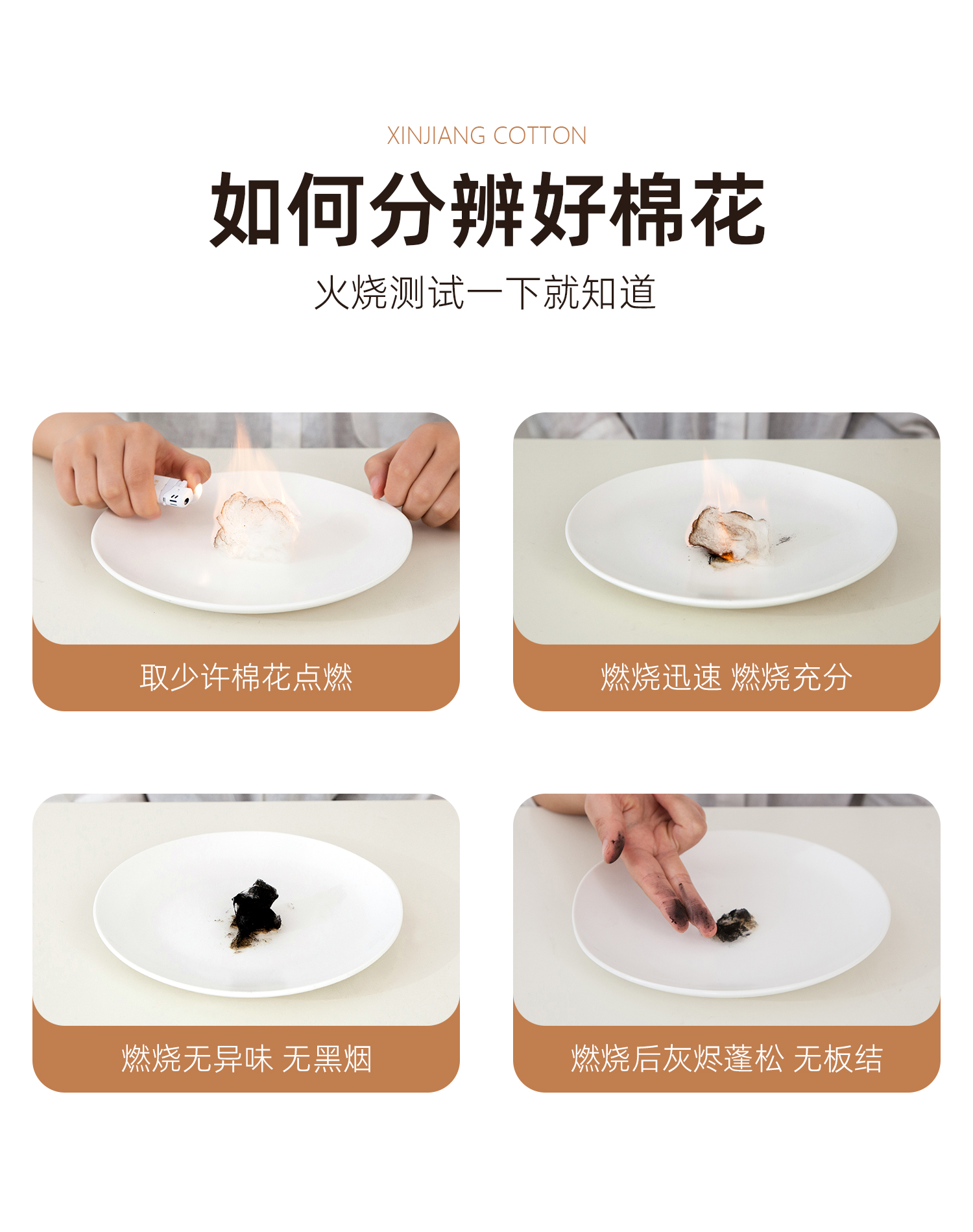 XINJIANG COTTON

如何分辨好棉花

火烧测试一下就知道

取少许棉花点燃

燃烧迅速 燃烧充分

燃烧无异味 无黑烟

燃烧后灰烬蓬松 无板结