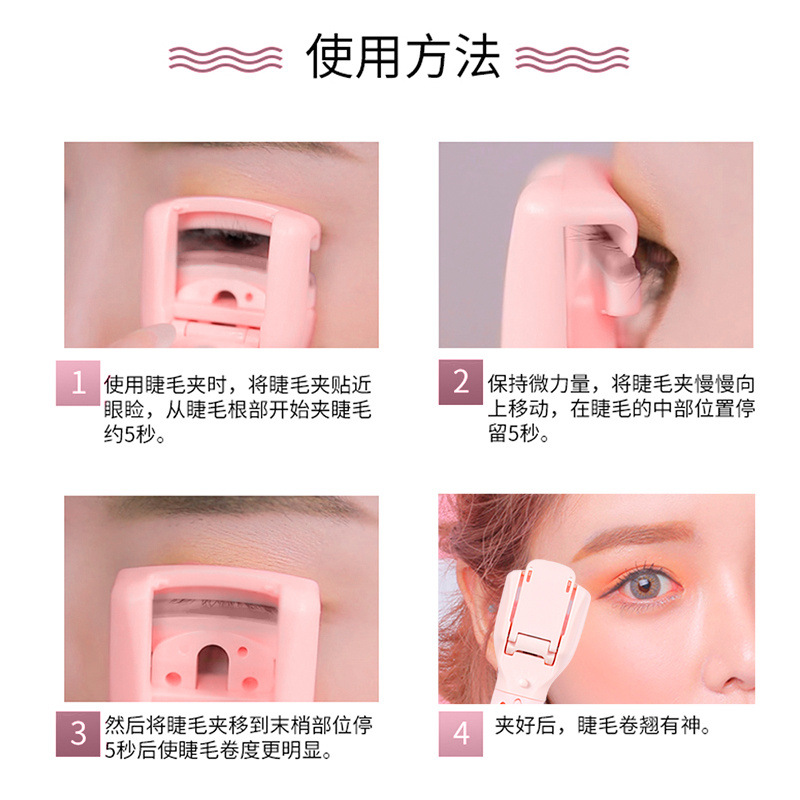 使用方法

1 使用睫毛夹时，将睫毛夹贴近眼睑，从睫毛根部开始夹睫毛约5秒。

2 保持微力量，将睫毛夹慢慢向上移动，在睫毛的中部位置停留5秒。

3 然后将睫毛夹移到末梢部位停5秒后使睫毛卷度更明显。

4 夹好后，睫毛卷翘有神。