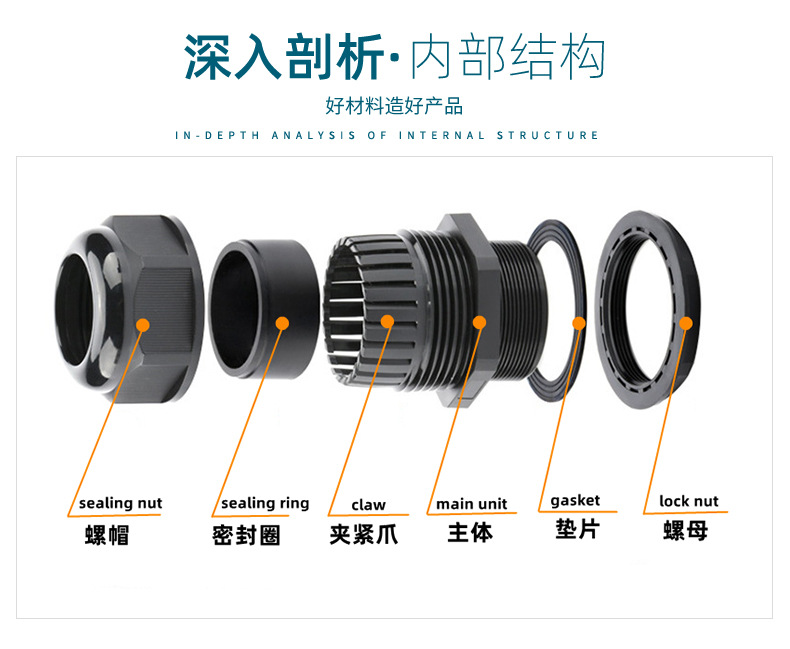 深入剖析·内部结构

好材料造好产品

IN-DEPTH ANALYSIS OF INTERNAL STRUCTURE

sealing nut
螺帽

sealing ring
密封圈

claw
夹紧爪

main unit
主体

gasket
垫片

lock nut
螺母