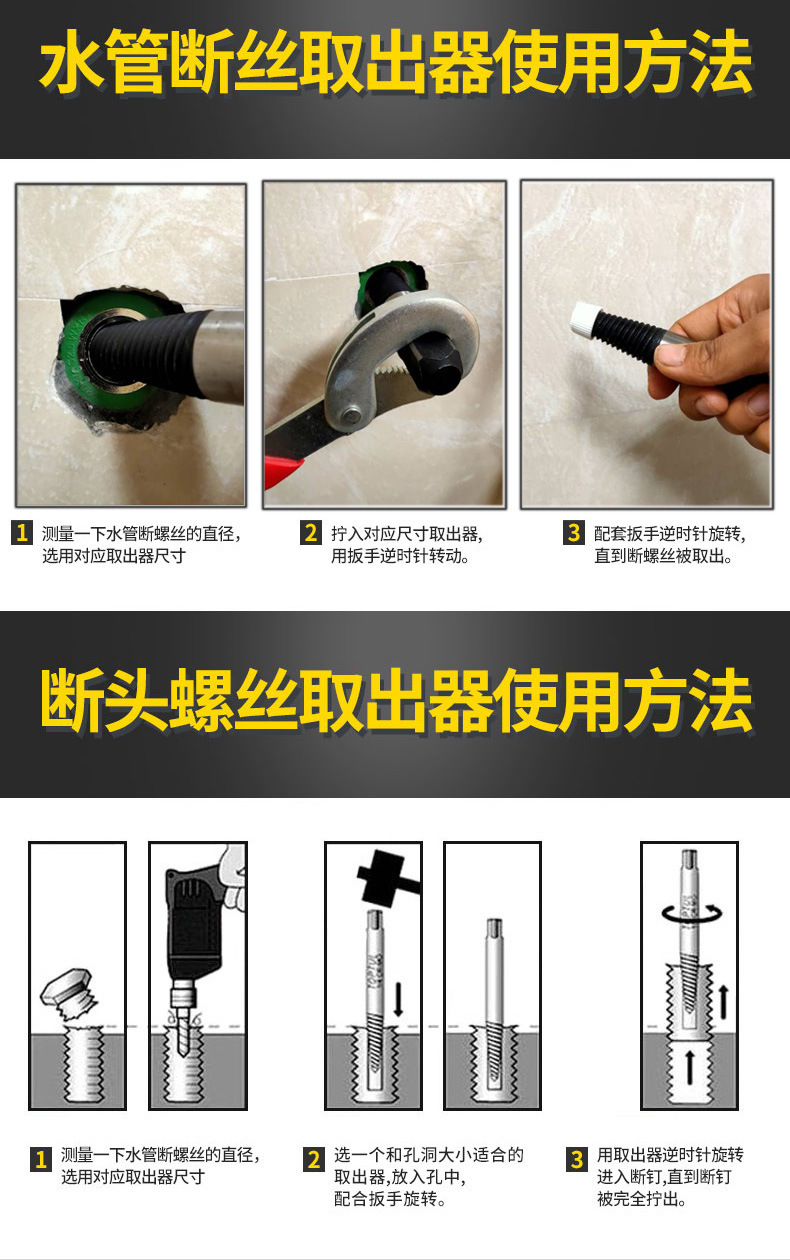 水管断丝取出器使用方法

1 测量一下水管断螺丝的直径，选用对应取出器尺寸

2 拧入对应尺寸取出器，用扳手逆时针转动。

3 配套扳手逆时针旋转，直到断螺丝被取出。

断头螺丝取出器使用方法

1 测量一下水管断螺丝的直径，选用对应取出器尺寸

2 选一个和孔洞大小适合的取出器,放入孔中，配合扳手旋转。

3 用取出器逆时针旋转进入断钉,直到断钉被完全拧出。