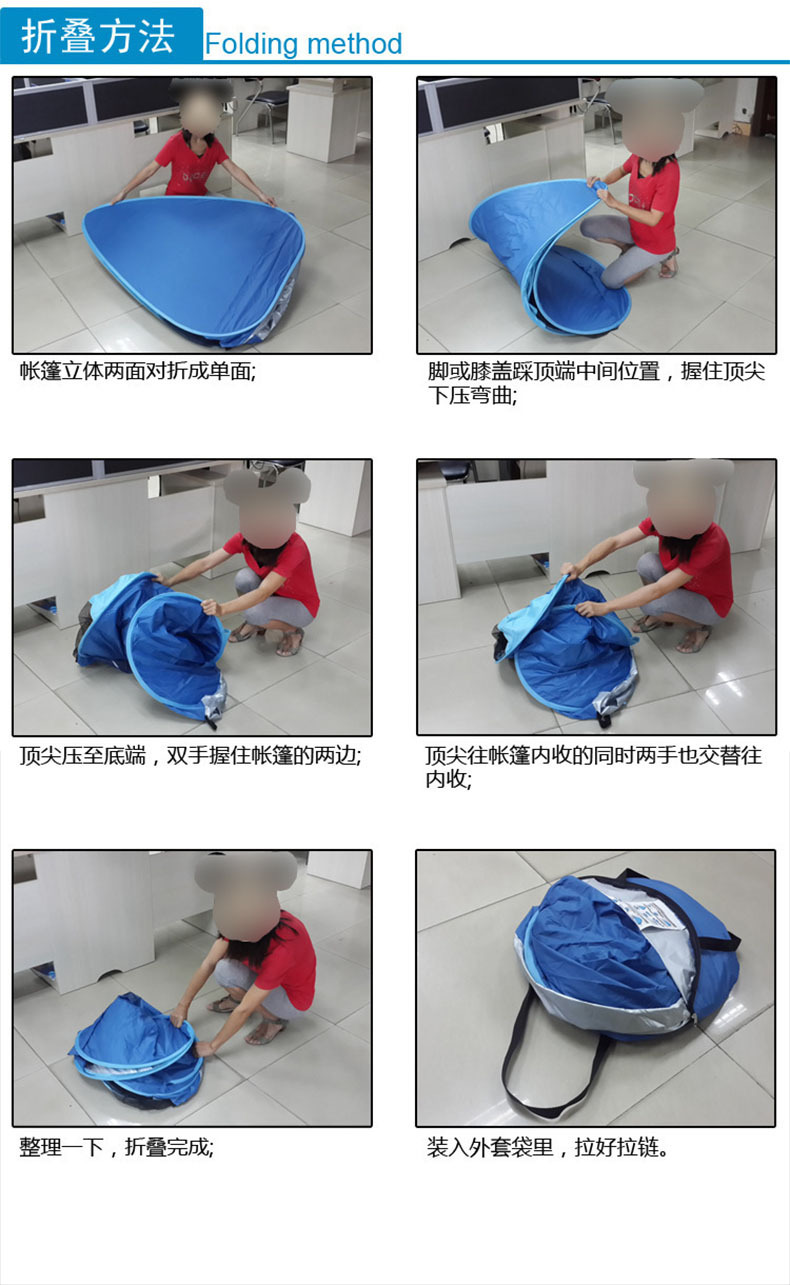 折叠方法 Folding method

帐篷立体两面对折成单面;

脚或膝盖踩顶端中间位置，握住顶尖下压弯曲;

顶尖压至底端，双手握住帐篷的两边;

顶尖往帐篷内收的同时两手也交替往内收;

整理一下，折叠完成;

装入外套袋里，拉好拉链。