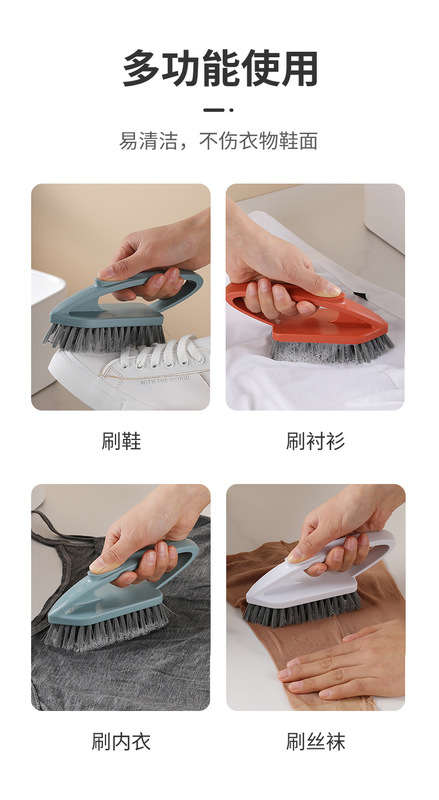 多功能使用

易清洁，不伤衣物鞋面

WITH THE WORLD

刷鞋

刷衬衫

刷内衣

刷丝袜