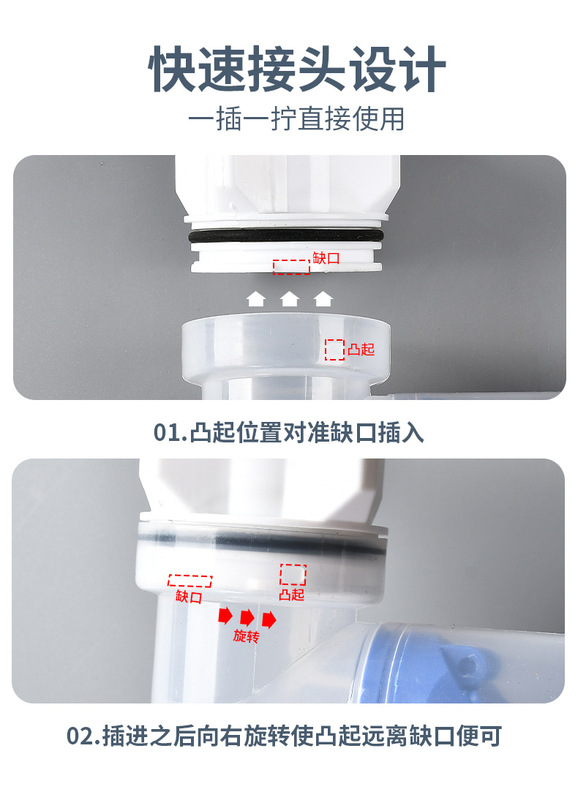 快速接头设计

一插一拧直接使用

缺口

凸起

01.凸起位置对准缺口插入

缺口

凸起

旋转

02.插进之后向右旋转使凸起远离缺口便可