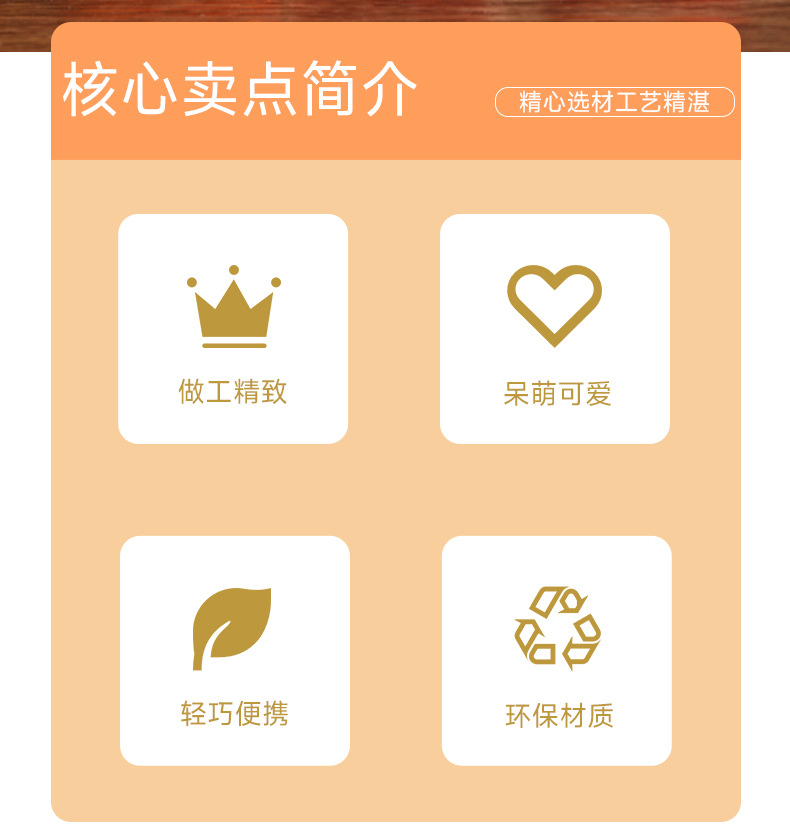 核心卖点简介

精心选材工艺精湛

做工精致

呆萌可爱

轻巧便携

环保材质