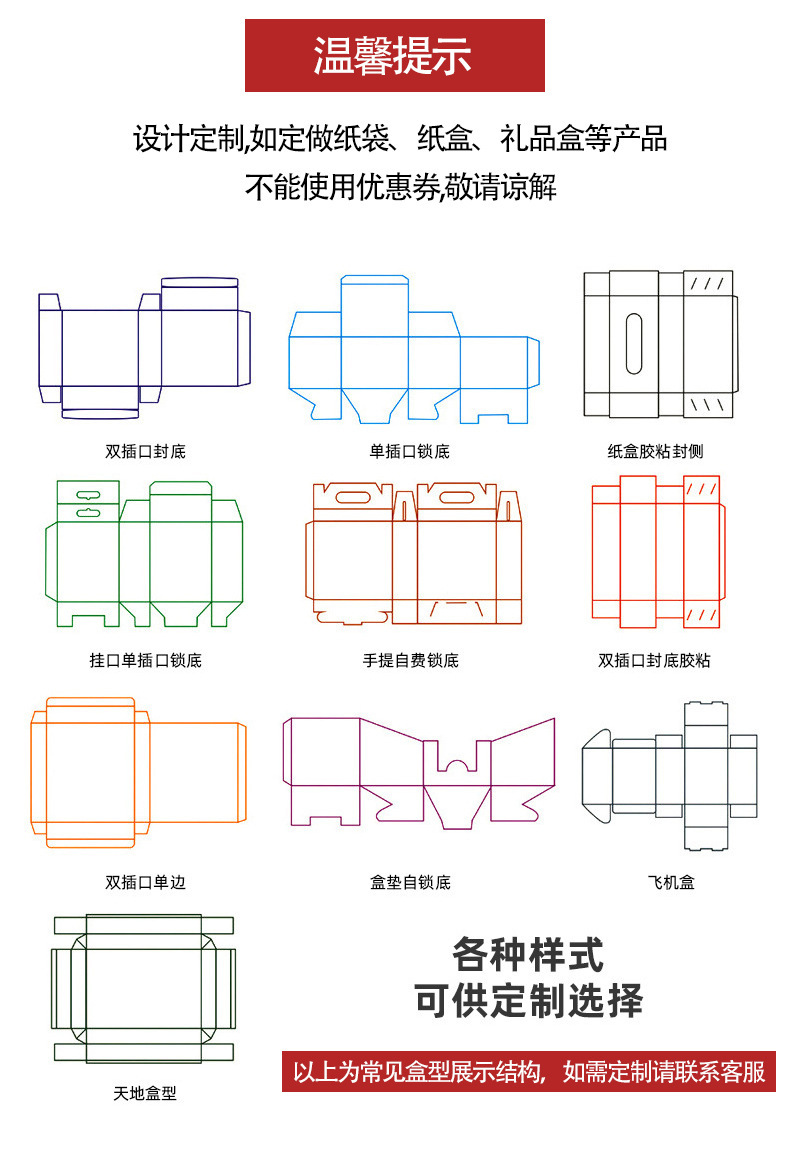 温馨提示

设计定制,如定做纸袋、纸盒、礼品盒等产品
不能使用优惠券,敬请谅解

双插口封底

单插口锁底

纸盒胶粘封侧

挂口单插口锁底

手提自费锁底

双插口封底胶粘

双插口单边

盒垫自锁底

飞机盒

天地盒型

各种样式
可供定制选择

以上为常见盒型展示结构, 如需定制请联系客服