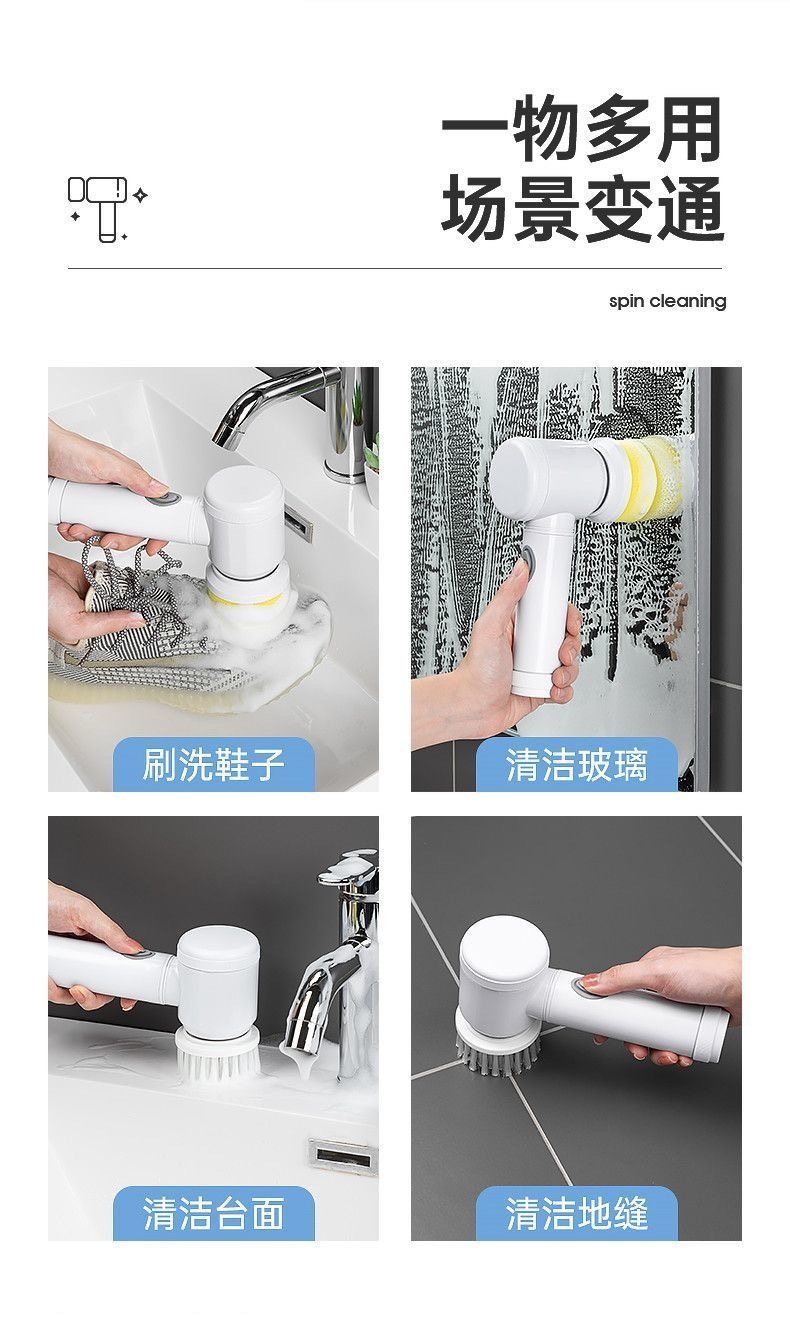 一物多用
场景变通

spin cleaning

刷洗鞋子

清洁玻璃

清洁台面

清洁地缝