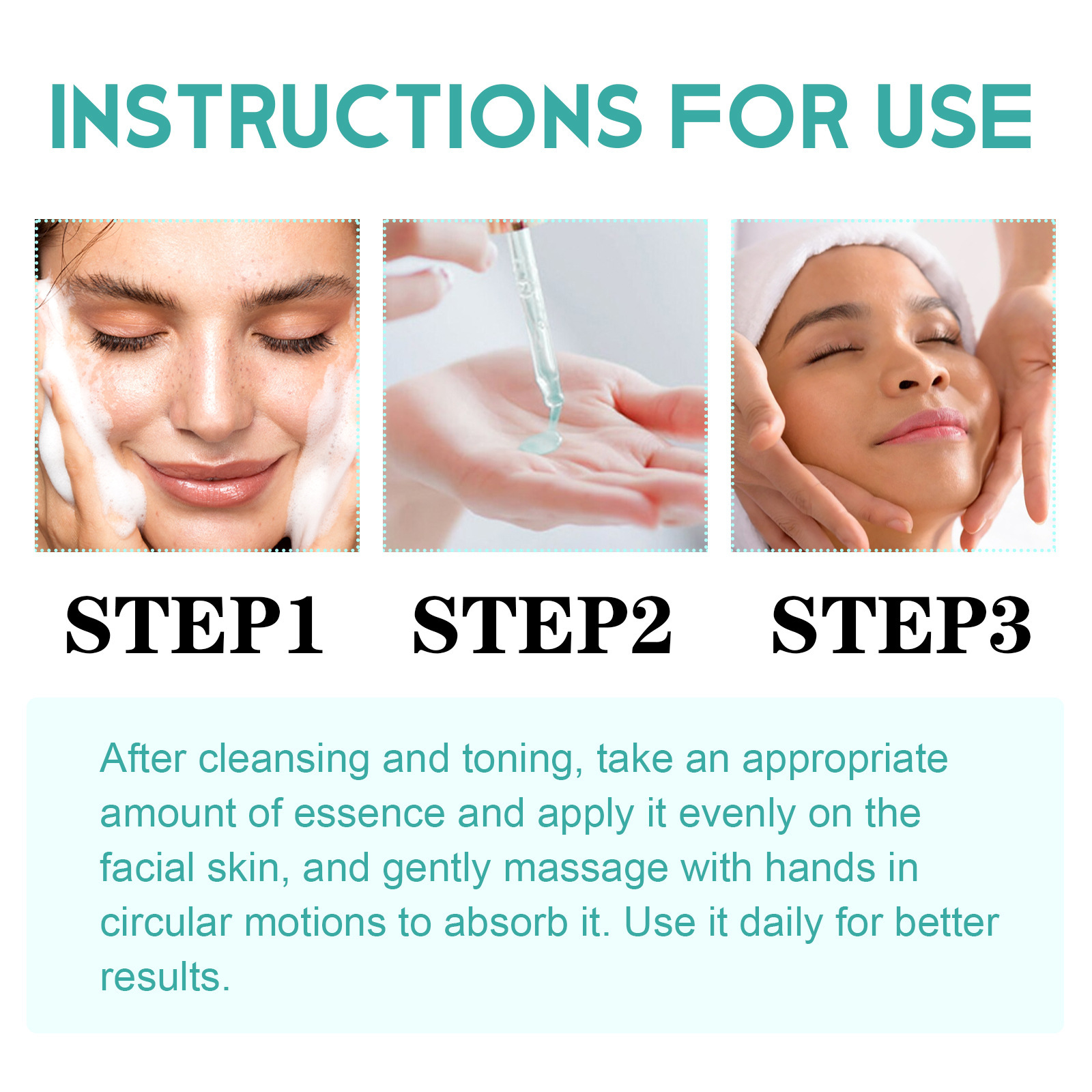 INSTRUCTIONS FOR USE

STEP1 STEP2 STEP3

After cleansing and toning, take an appropriate amount of essence and apply it evenly on the facial skin, and gently massage with hands in circular motions to absorb it. Use it daily for better results.