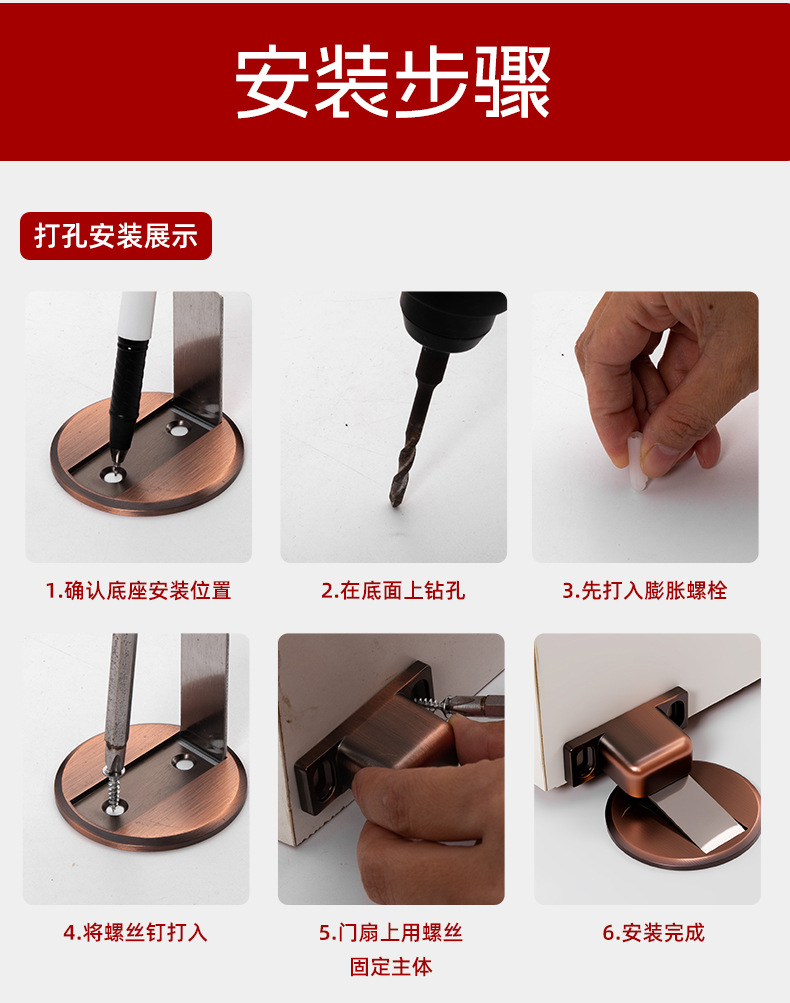 安装步骤

打孔安装展示

1.确认底座安装位置

2.在底面上钻孔

3.先打入膨胀螺栓

4.将螺丝钉打入

5.门扇上用螺丝固定主体

6.安装完成