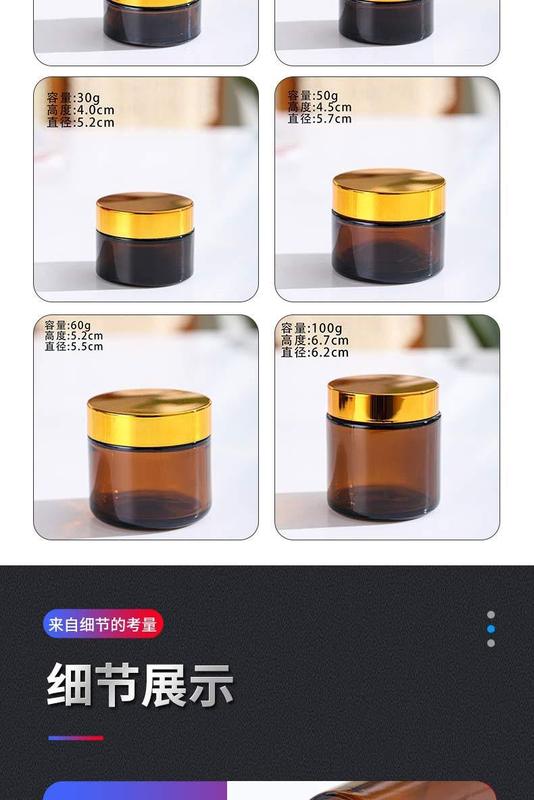 容量:30g
高度:4.0cm
直径:5.2cm

容量:50g
高度:4.5cm
直径:5.7cm

容量:60g
高度:5.2cm
直径:5.5cm

容量:100g
高度:6.7cm
直径:6.2cm

来自细节的考量

细节展示