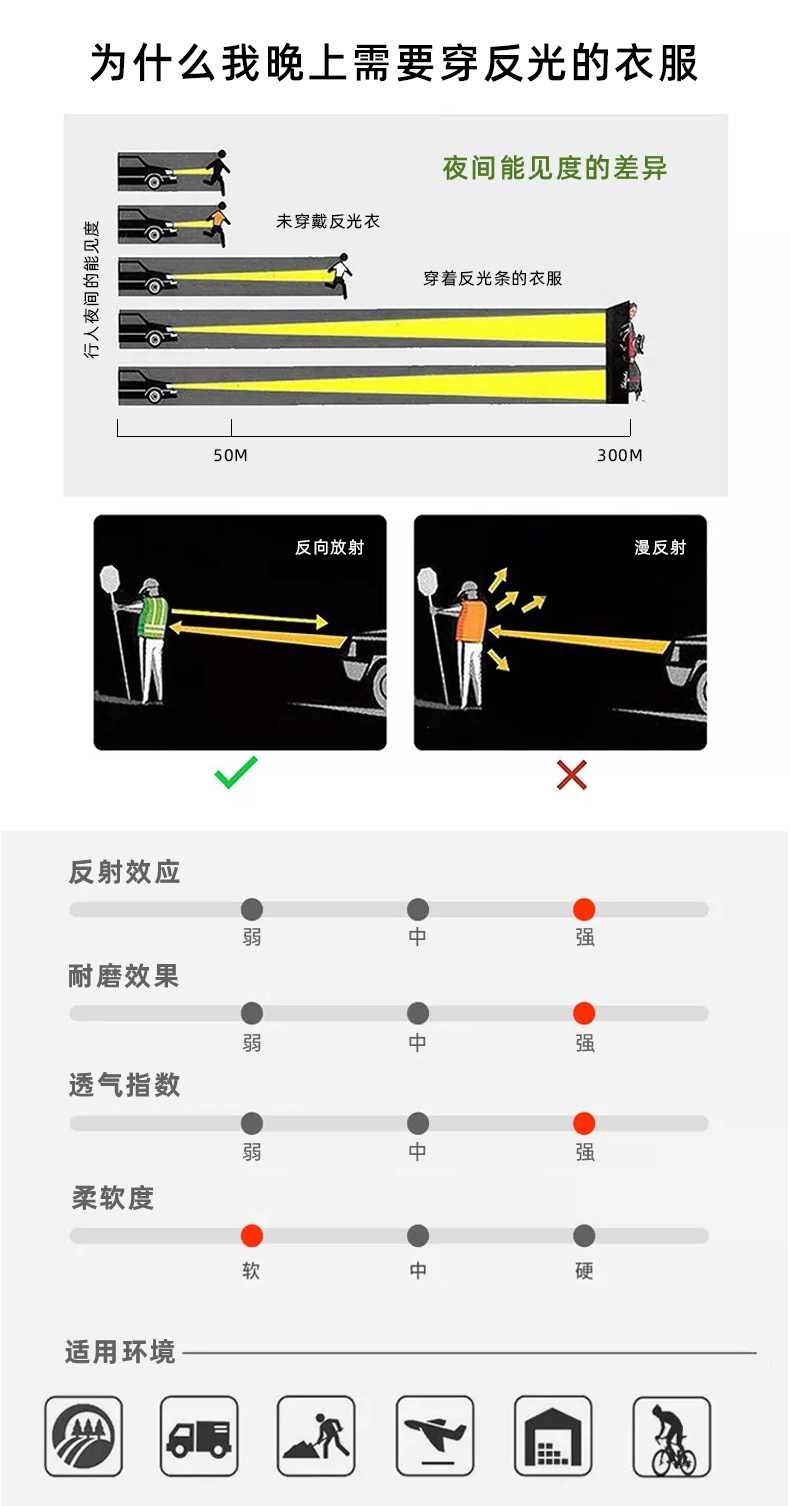 为什么我晚上需要穿反光的衣服

夜间能见度的差异

行人夜间的能见度

未穿戴反光衣

穿着反光条的衣服

50M

300M

反向放射

漫反射

反射效应

弱 中 强

耐磨效果

弱 中 强

透气指数

弱 中 强

柔软度

软 中 硬

适用环境