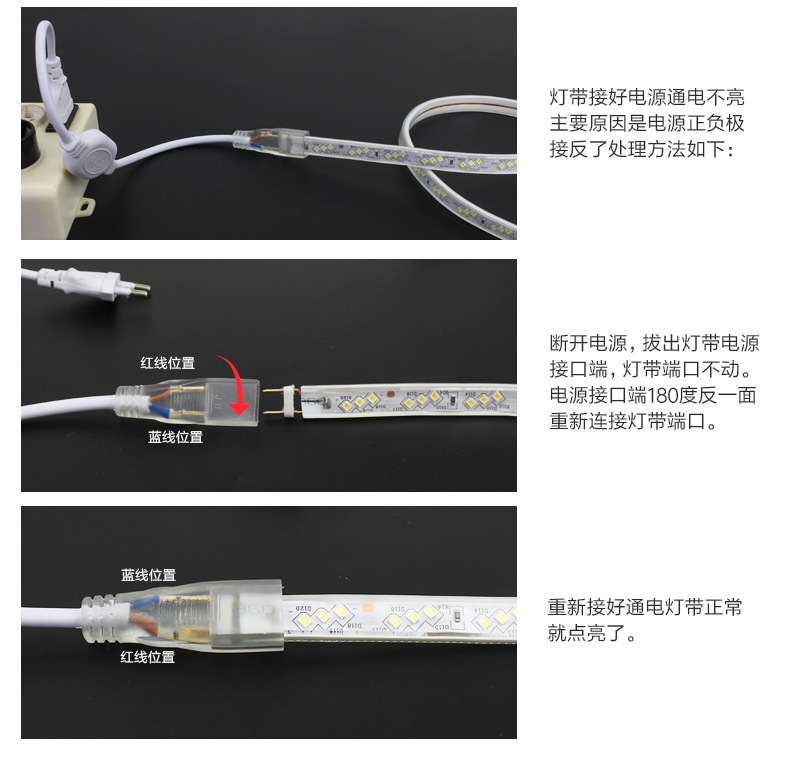 灯带接好电源通电不亮主要原因是电源正负极接反了处理方法如下：

红线位置
蓝线位置

断开电源，拔出灯带电源接口端，灯带端口不动。电源接口端180度反一面重新连接灯带端口。

蓝线位置
红线位置

重新接好通电灯带正常就点亮了。