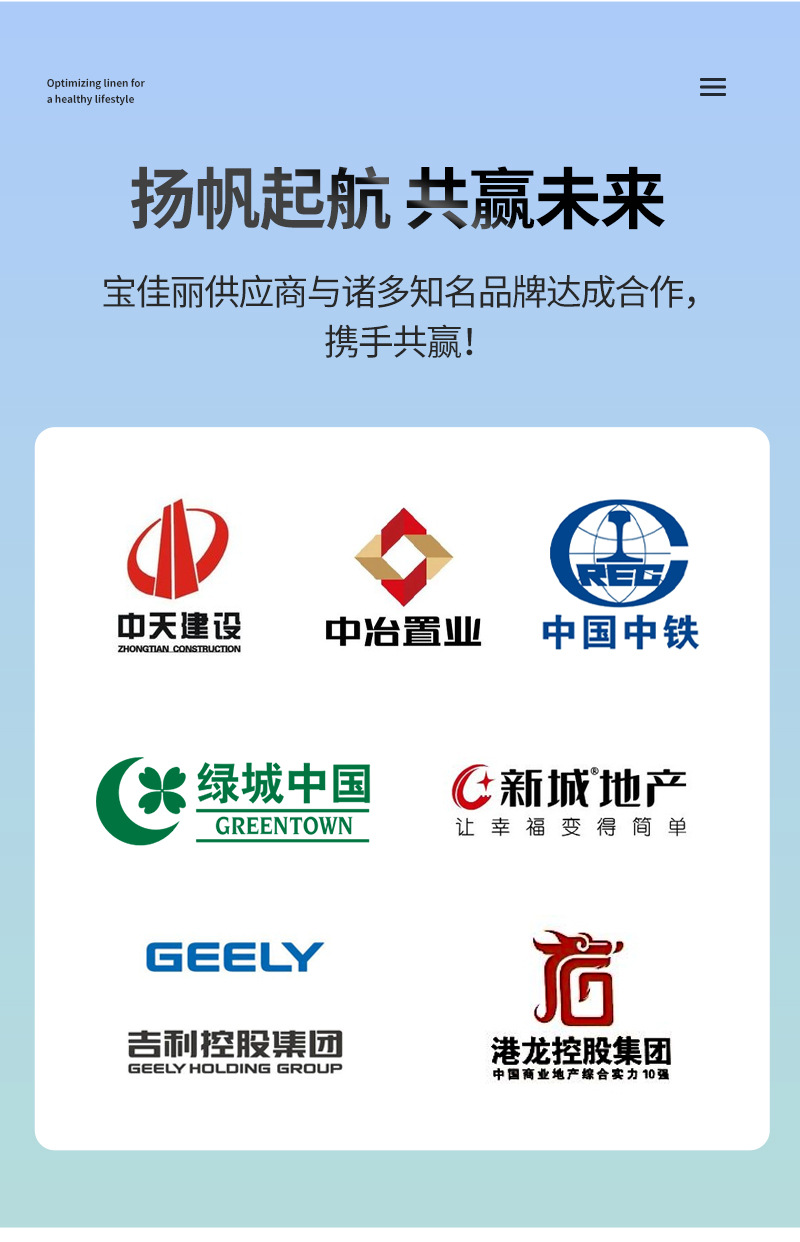 Optimizing linen for
a healthy lifestyle

扬帆起航 共赢未来

宝佳丽供应商与诸多知名品牌达成合作，携手共赢！

中天建设
ZHONGTIAN CONSTRUCTION

中冶置业

CREC
中国中铁

绿城中国
GREENTOWN

新城®地产
让幸福变得简单

GEELY
吉利控股集团
GEELY HOLDING GROUP

港龙控股集团
中国商业地产综合实力10强