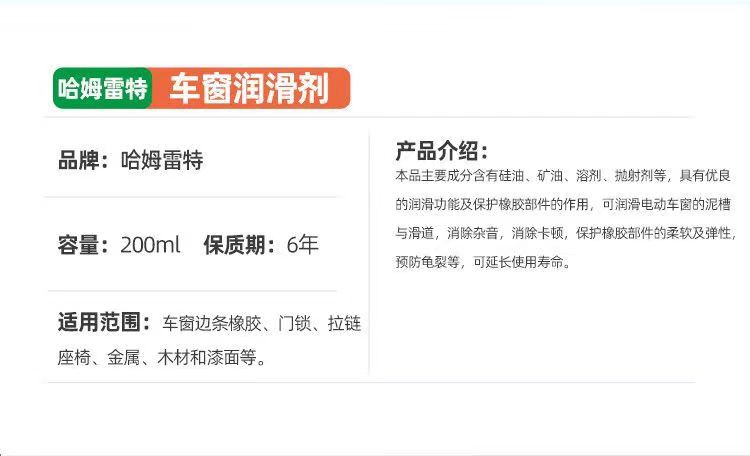 哈姆雷特 车窗润滑剂

品牌：哈姆雷特

容量：200ml 保质期：6年

适用范围：车窗边条橡胶、门锁、拉链座椅、金属、木材和漆面等。

产品介绍：
本品主要成分含有硅油、矿油、溶剂、抛射剂等，具有优良的润滑功能及保护橡胶部件的作用，可润滑电动车窗的泥槽与滑道，消除杂音，消除卡顿，保护橡胶部件的柔软及弹性，预防龟裂等，可延长使用寿命。