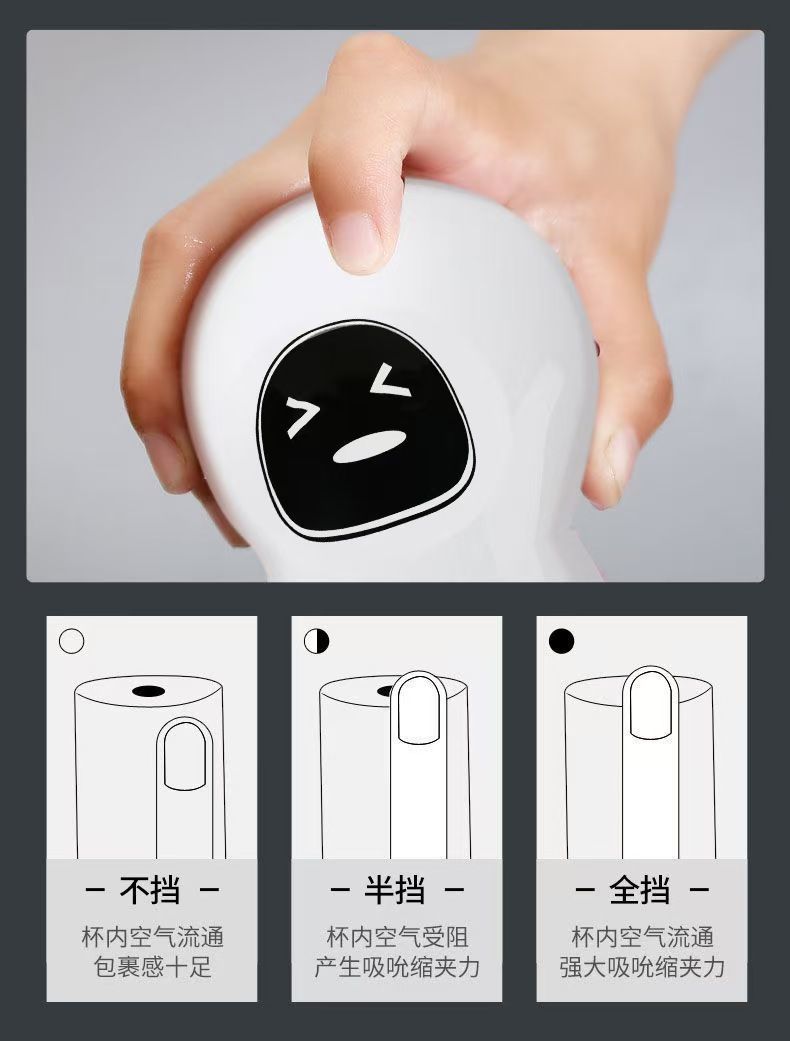 - 不挡 -

杯内空气流通
包裹感十足

- 半挡 -

杯内空气受阻
产生吸吮缩夹力

- 全挡 -

杯内空气流通
强大吸吮缩夹力