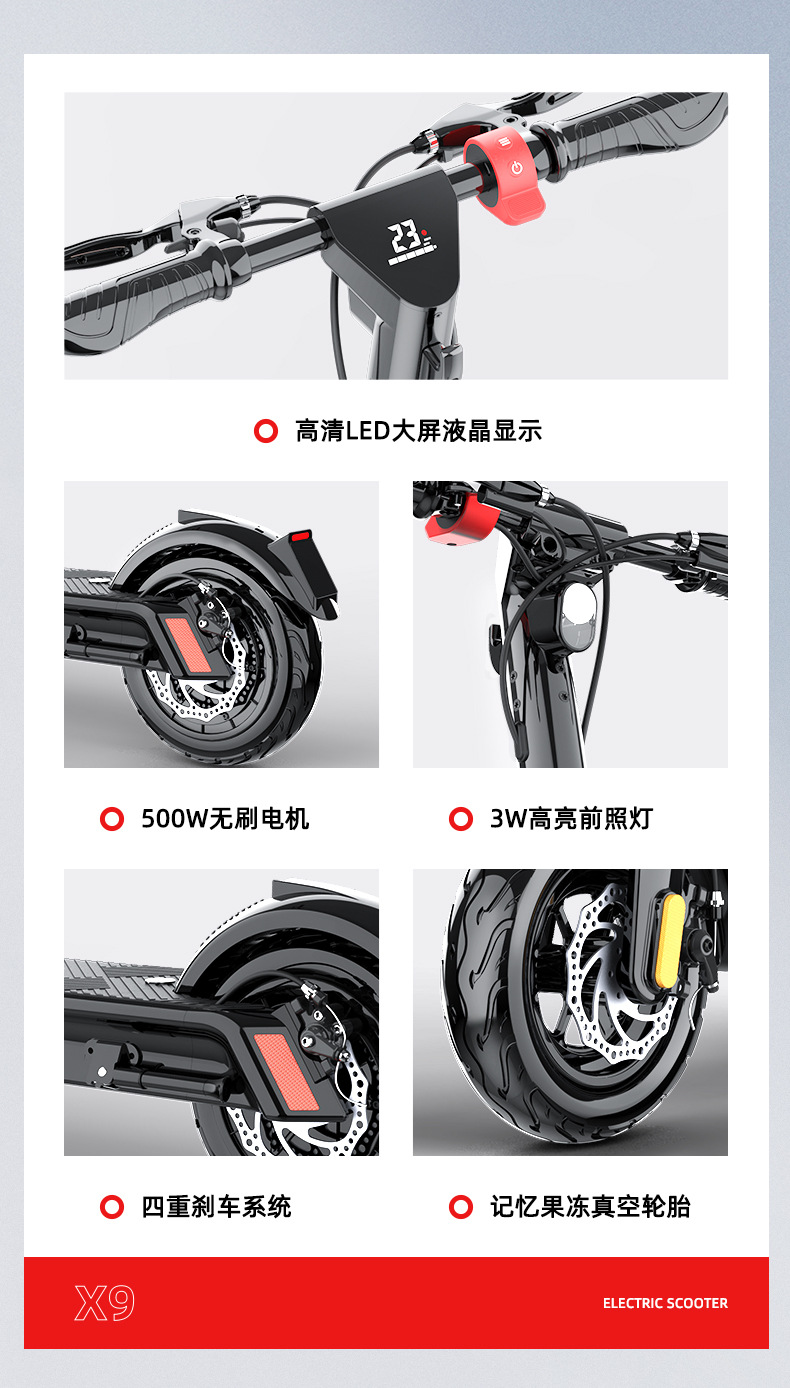 23

高清LED大屏液晶显示

500W无刷电机

3W高亮前照灯

四重刹车系统

记忆果冻真空轮胎

X9

ELECTRIC SCOOTER