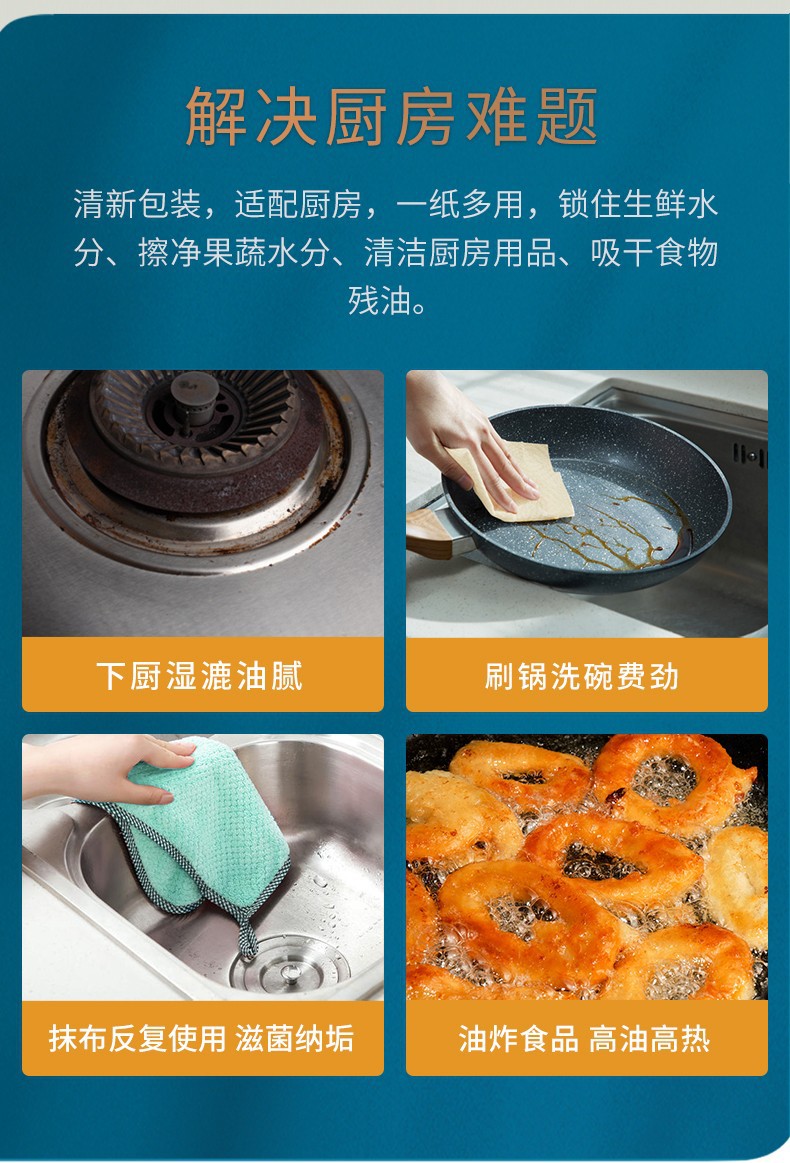 解决厨房难题

清新包装，适配厨房，一纸多用，锁住生鲜水分、擦净果蔬水分、清洁厨房用品、吸干食物残油。

下厨湿漉油腻

刷锅洗碗费劲

抹布反复使用 滋菌纳垢

油炸食品 高油高热