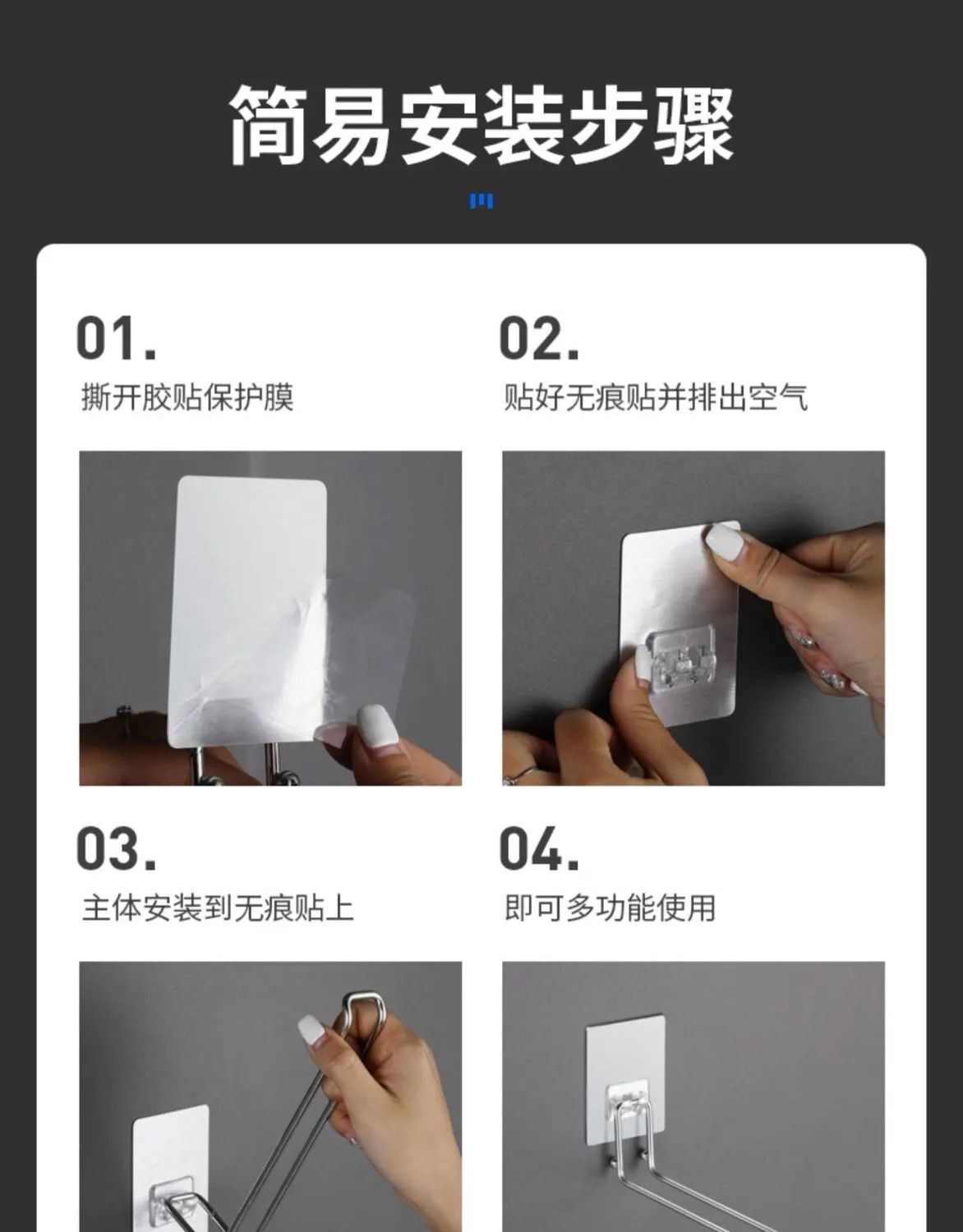 简易安装步骤

01.
撕开胶贴保护膜

02.
贴好无痕贴并排出空气

03.
主体安装到无痕贴上

04.
即可多功能使用