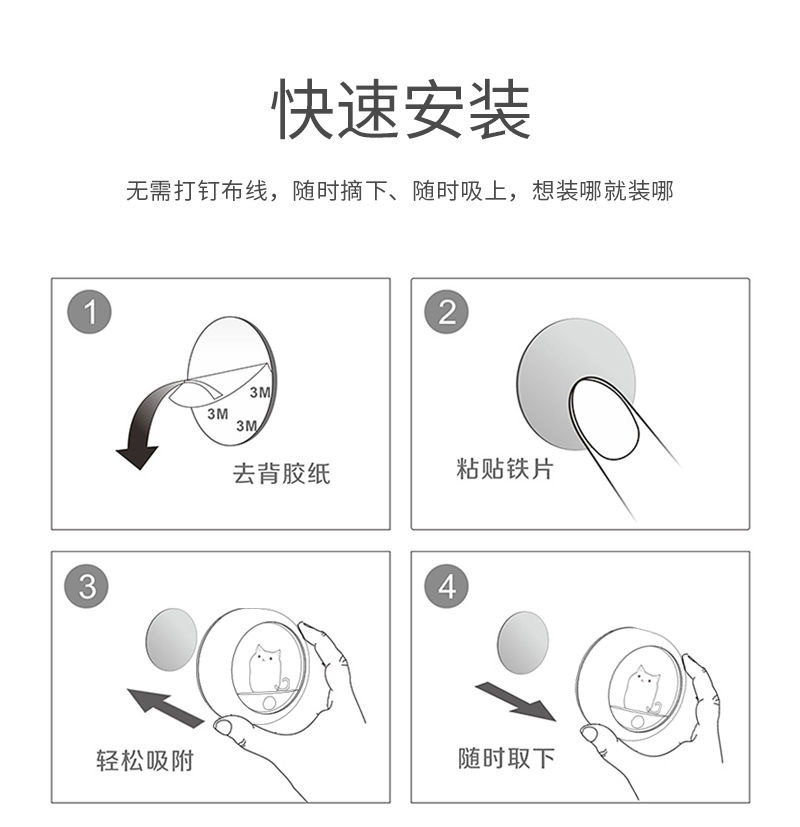 快速安装

无需打钉布线，随时摘下、随时吸上，想装哪就装哪

1

3M
3M
3M

去背胶纸

2

粘贴铁片

3

轻松吸附

4

随时取下