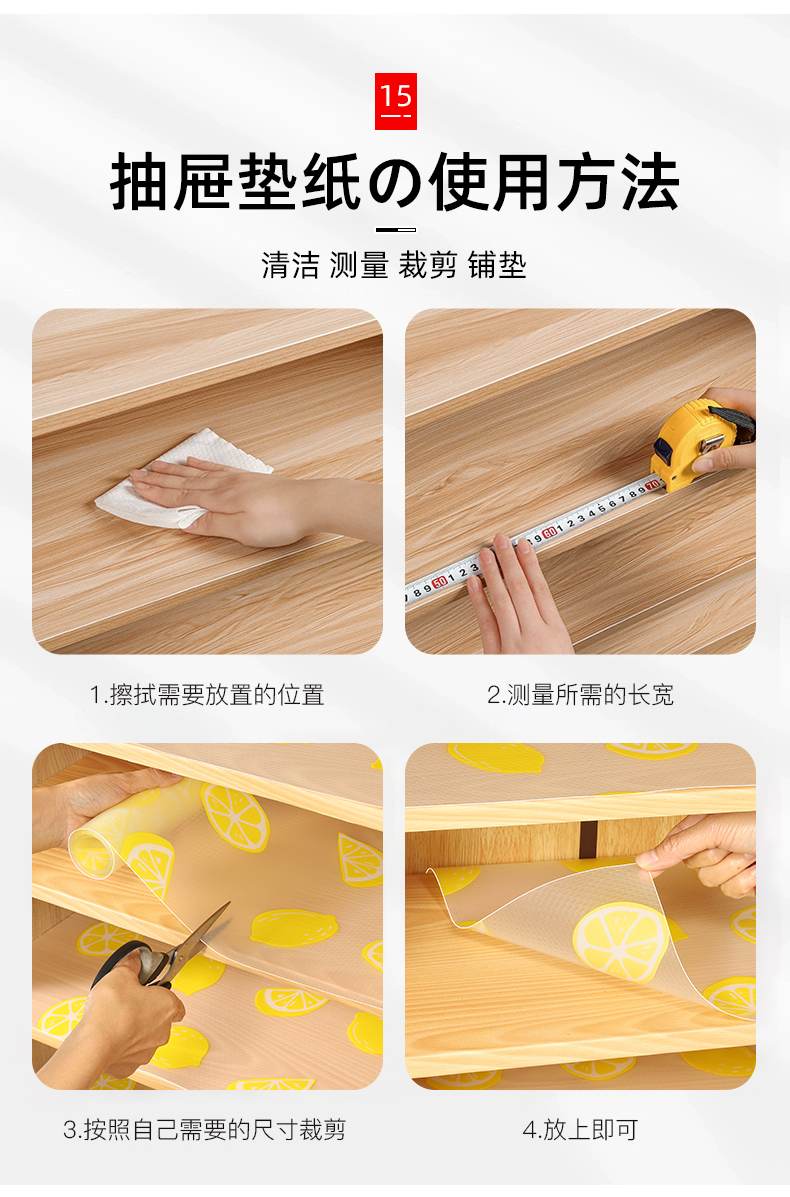 15

抽屉垫纸の使用方法

清洁 测量 裁剪 铺垫

1.擦拭需要放置的位置

2.测量所需的长宽

3.按照自己需要的尺寸裁剪

4.放上即可