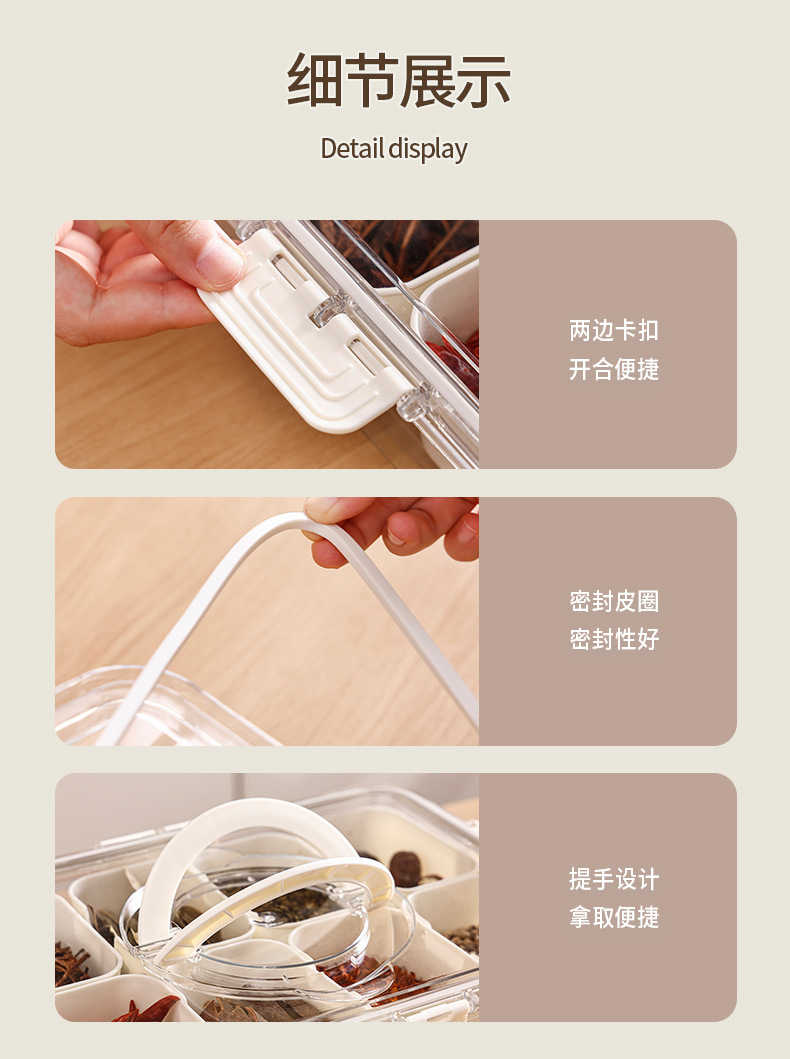 细节展示

Detail display

两边卡扣
开合便捷

密封皮圈
密封性好

提手设计
拿取便捷